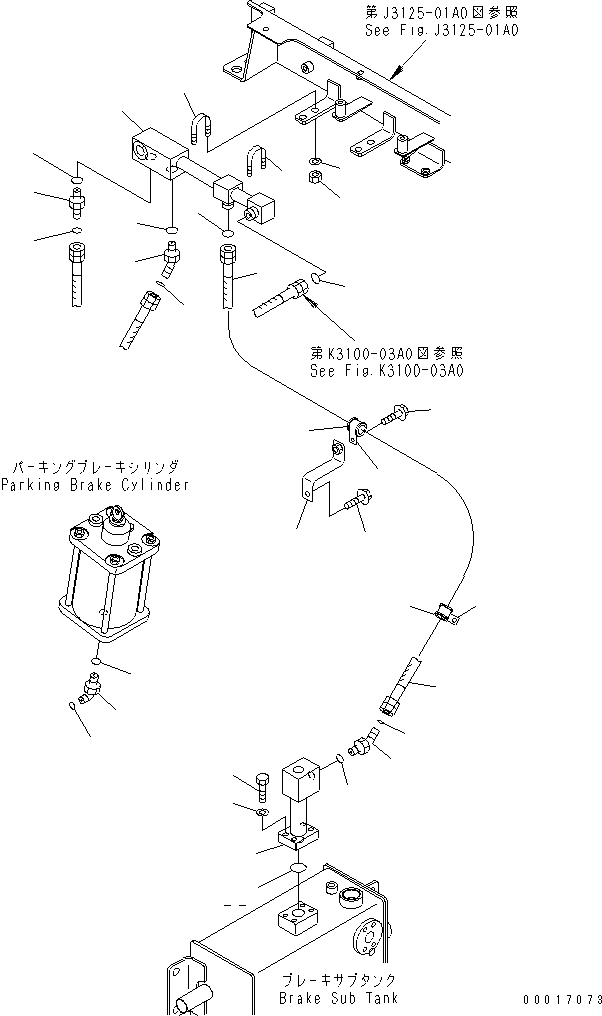 第J3125-01A0図参照
See Fig.J3125-01A0

第K3100-03A0図参照
See Fig.K3100-03A0

パーキングブレーキシリンダ
Parking Brake Cylinder

ブレーキサブタンク
Brake Sub Tank

00017073