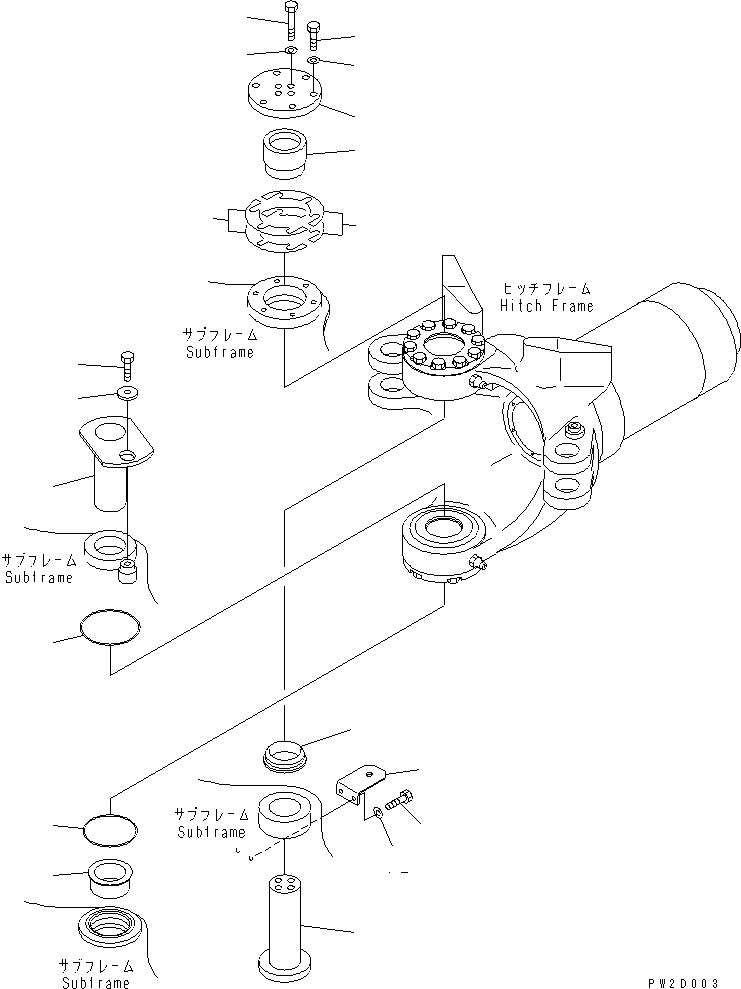 ヒッチフレーム
Hitch Frame

サブフレーム
Subframe

サブフレーム
Subframe

サブフレーム
Subframe

サブフレーム
Subframe

PW2D003