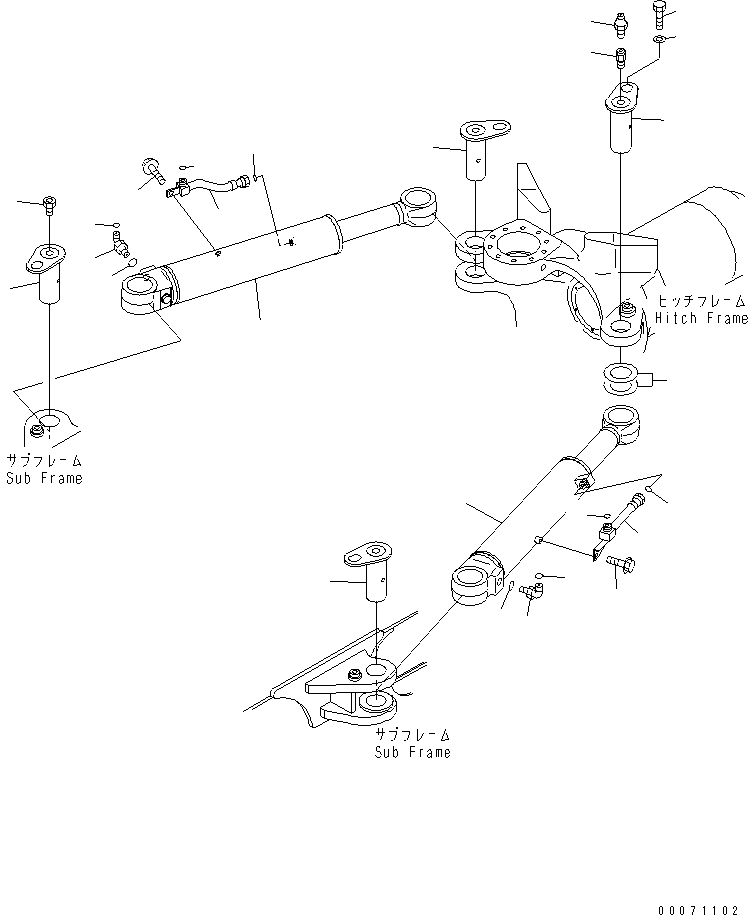 ヒッチフレーム
Hitch Frame

サブフレーム
Sub Frame

サブフレーム
Sub Frame

00071102