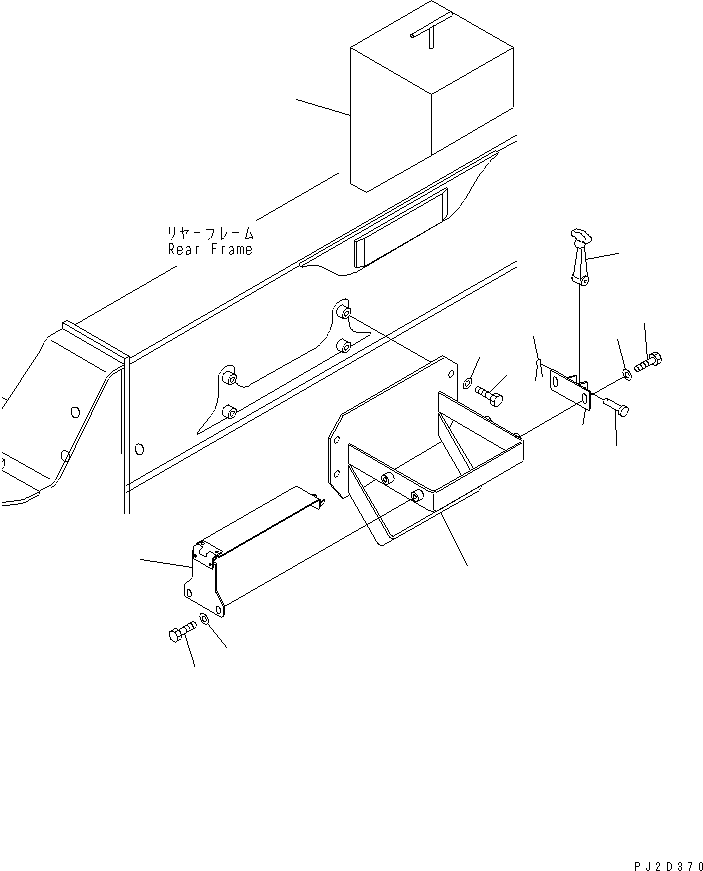 リヤーフレーム
Rear Frame

PJ2D370