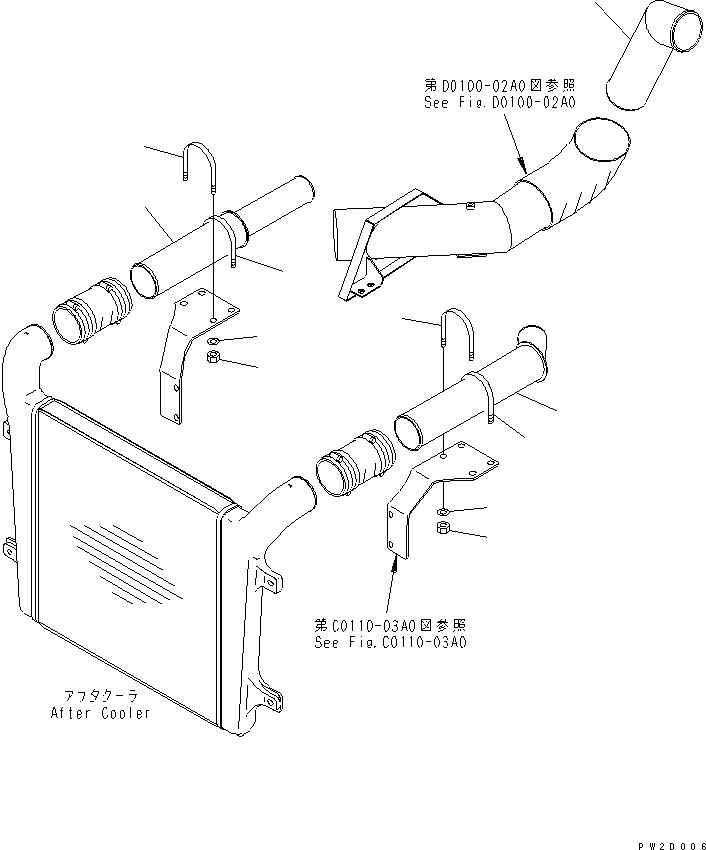 第D0100-02A0図参照
See Fig.D0100-02A0

第C0110-03A0図参照
See Fig.C0110-03A0

アフタクーラ
After Cooler

PW2D006