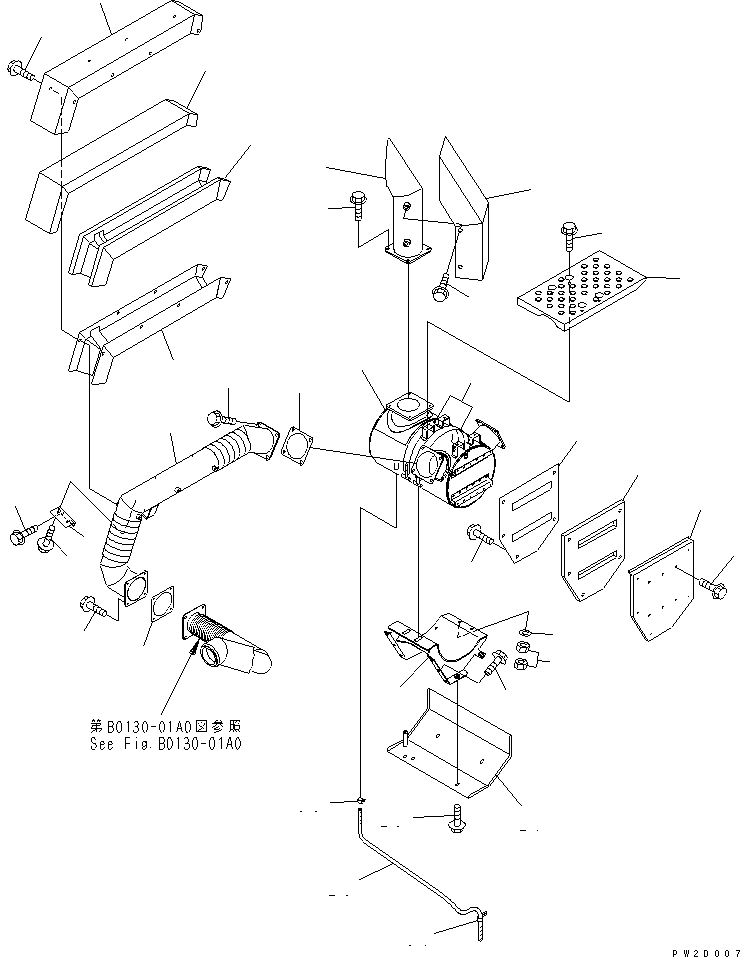 第B0130-01A0図参照
See Fig.B0130-01A0

PW2D007