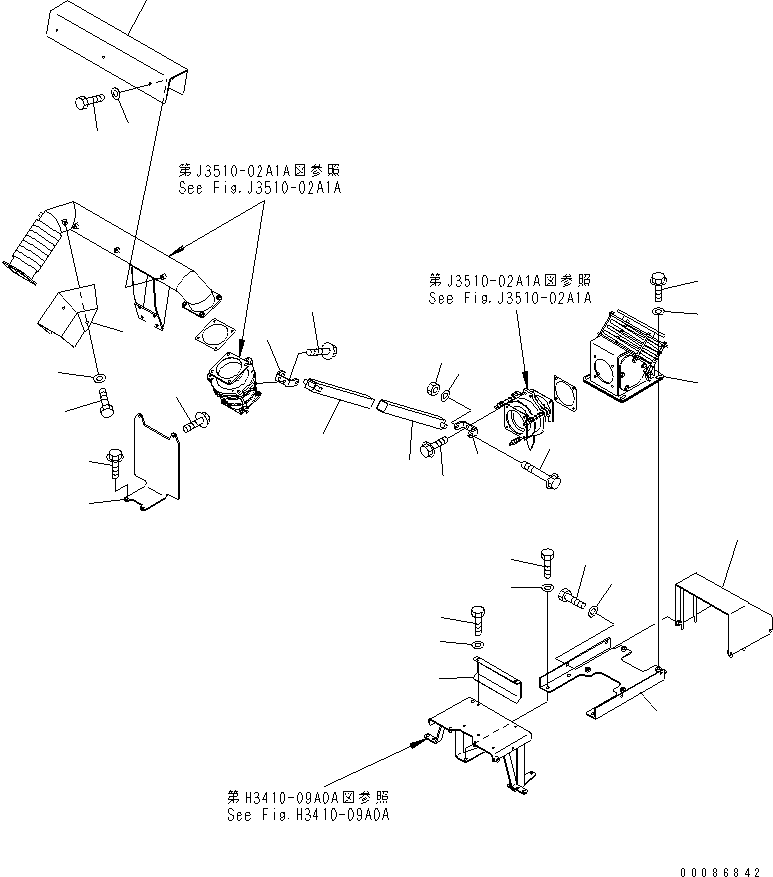 第J3510-02A1A図参照
See Fig.J3510-02A1A

第J3510-02A1A図参照
See Fig.J3510-02A1A

第H3410-09A0A図参照
See Fig.H3410-09A0A

00086842