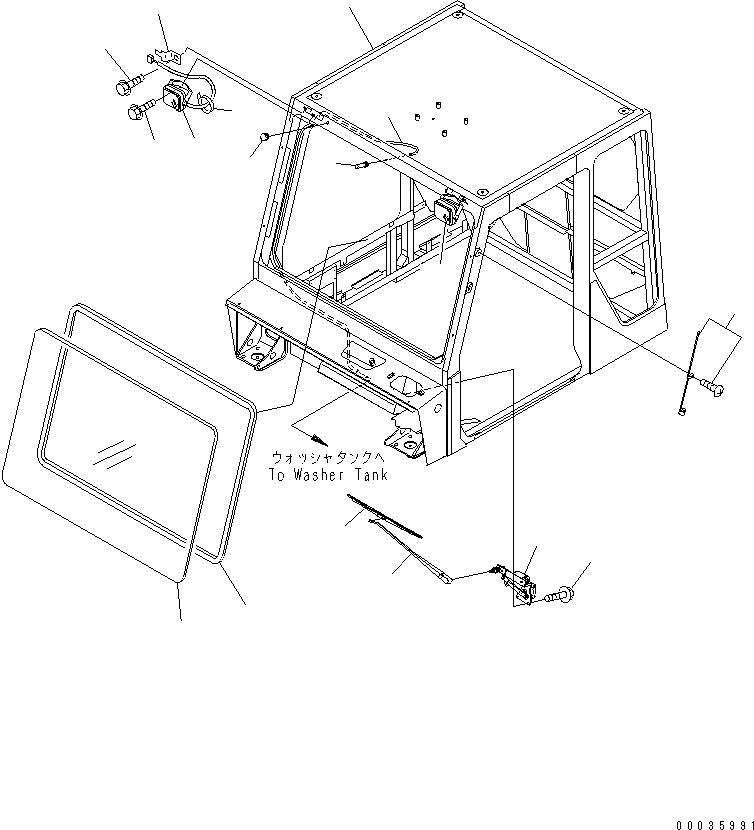 ウォッシャタンクへ
To Washer Tank

00035991