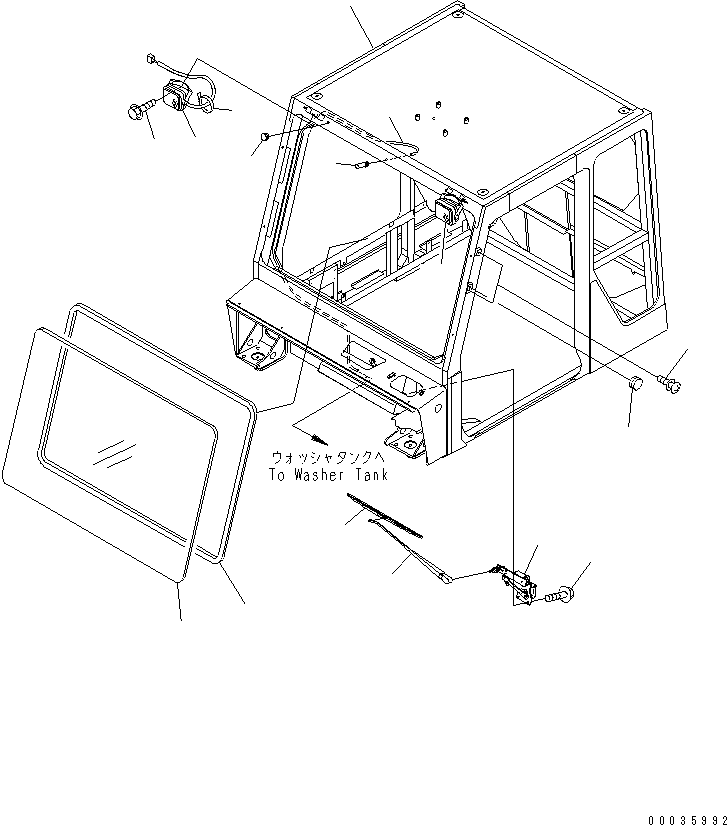 ウォッシャタンクへ
To Washer Tank

00035992