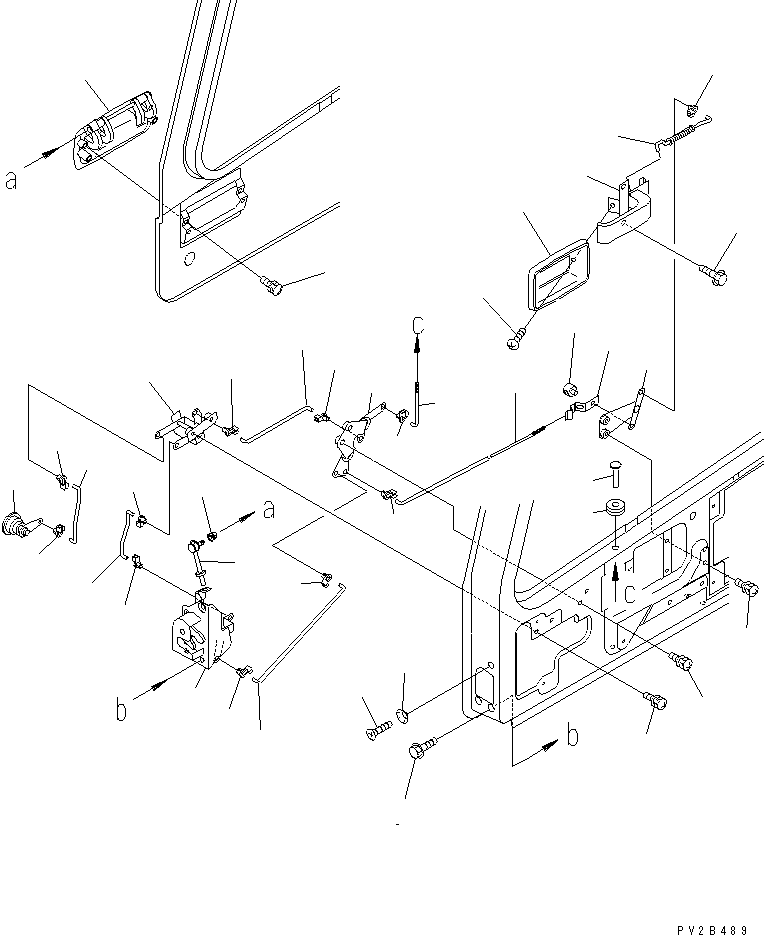 a
c
a
c
b
b
PV2B489