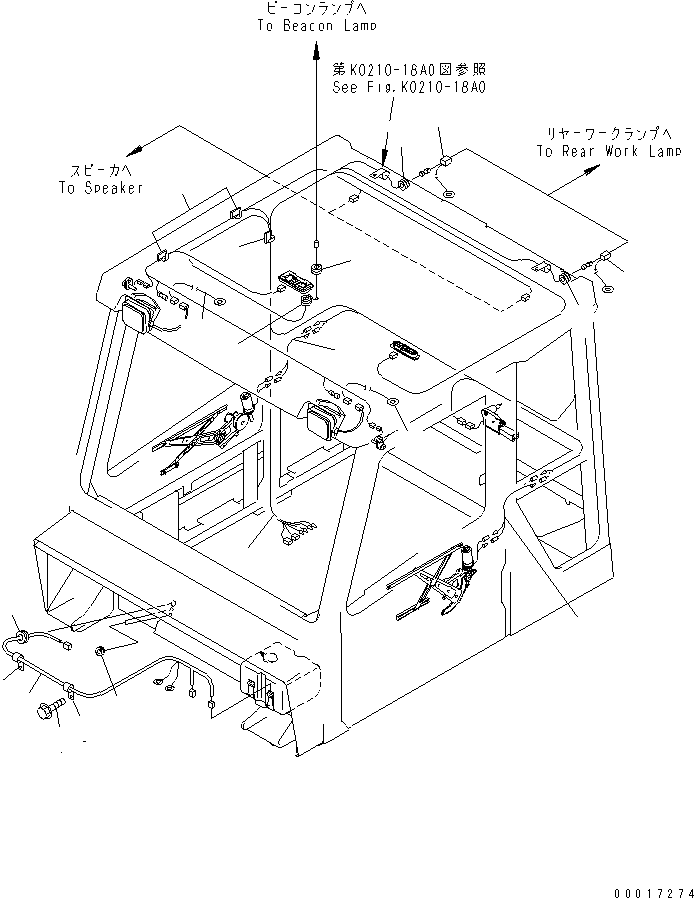 ビーコンランプへ
To Beacon Lamp

第K0210-18A0図参照
See Fig.K0210-18A0

スピーカへ
To Speaker

リヤーワークランプへ
To Rear Work Lamp

00017274