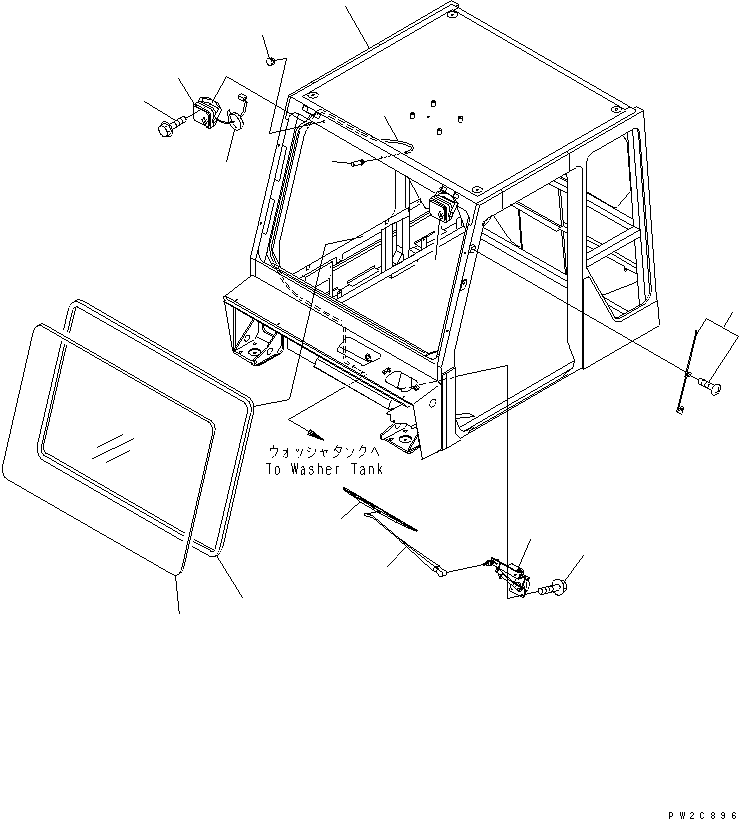 ウォッシャタンクへ
To Washer Tank

PW2C896