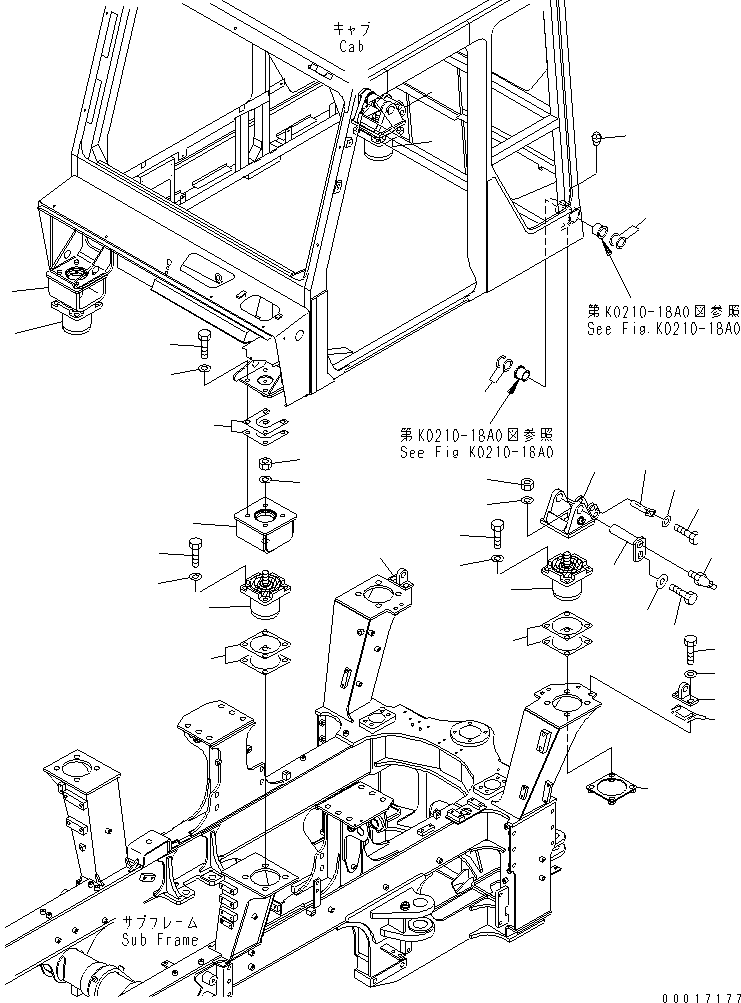 キャブ
Cab

第K0210-18A0図参照
See Fig.K0210-18A0

第K0210-18A0図参照
See Fig K0210-18A0

サブフレーム
Sub Frame

00017177