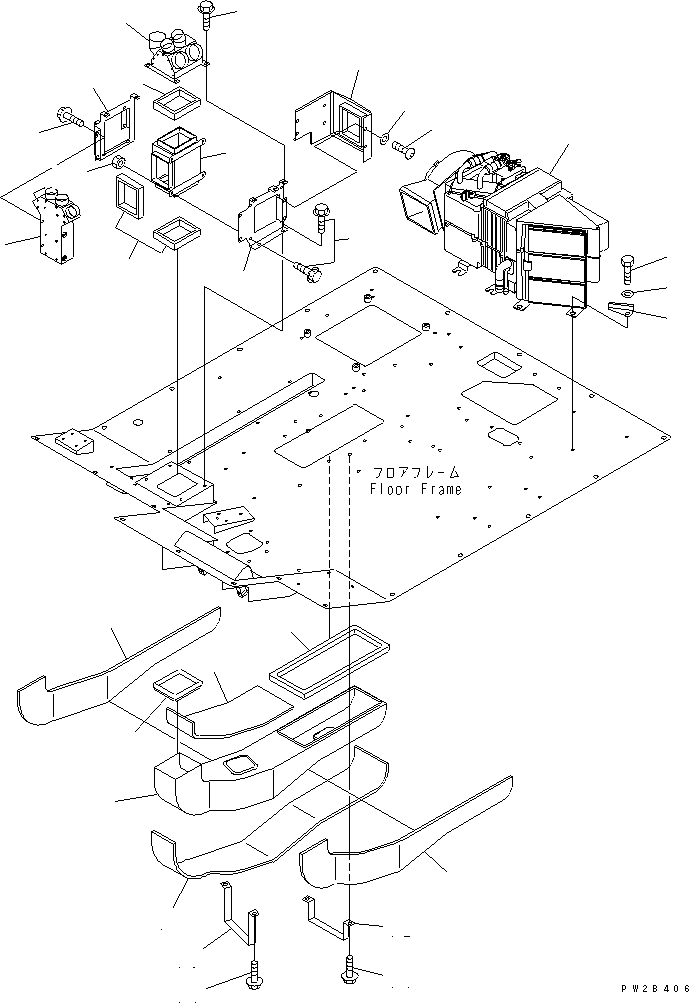 フロアフレーム
Floor Frame

PW2B406