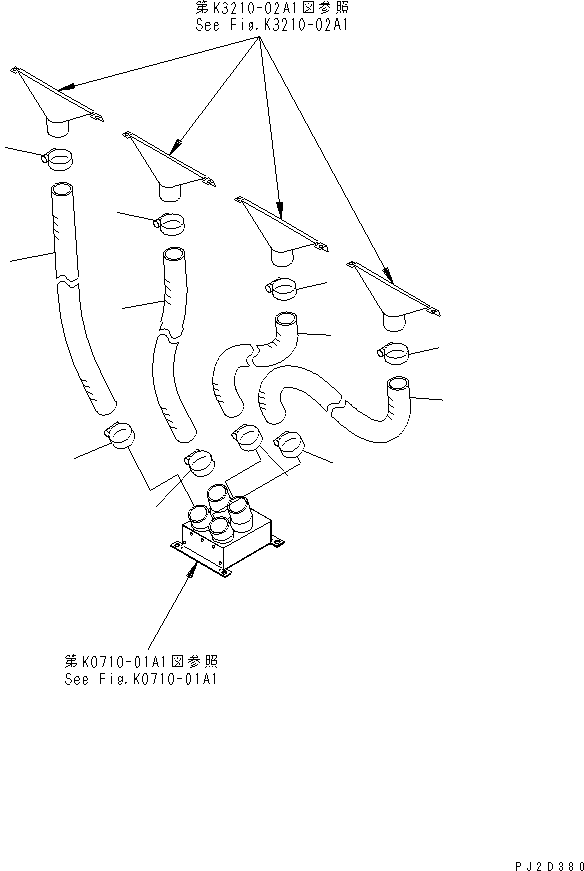 第K3210-02A1図参照
See Fig.K3210-02A1

第K0710-01A1図参照
See Fig.K0710-01A1

PJ2D380