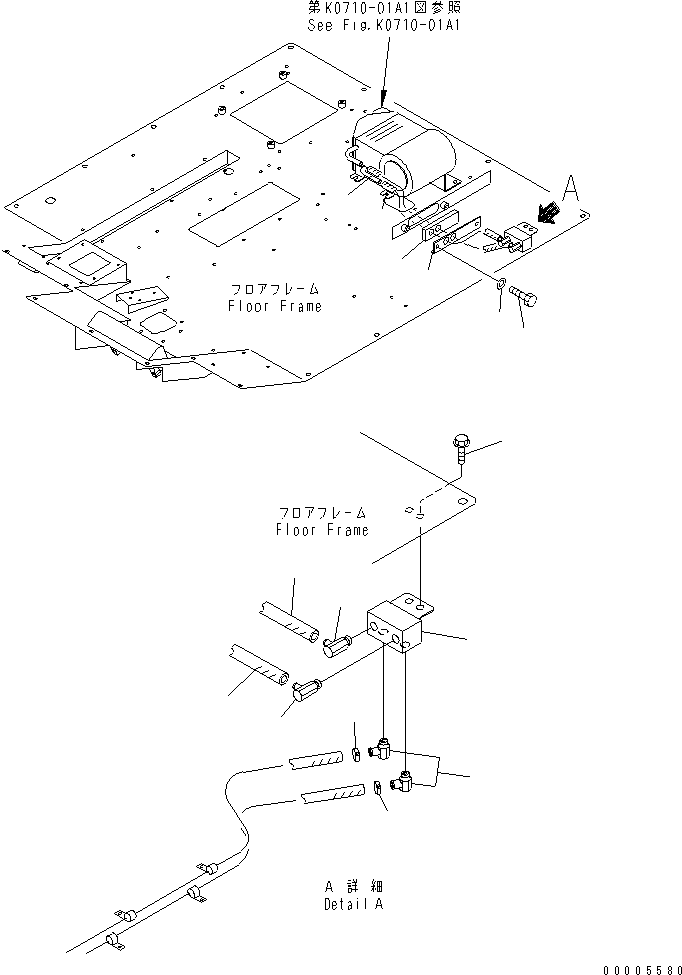 第K0710-01A1図参照
See Fig.K0710-01A1

A

フロアフレーム
Floor Frame

フロアフレーム
Floor Frame

A 詳細
Detail A

00005580