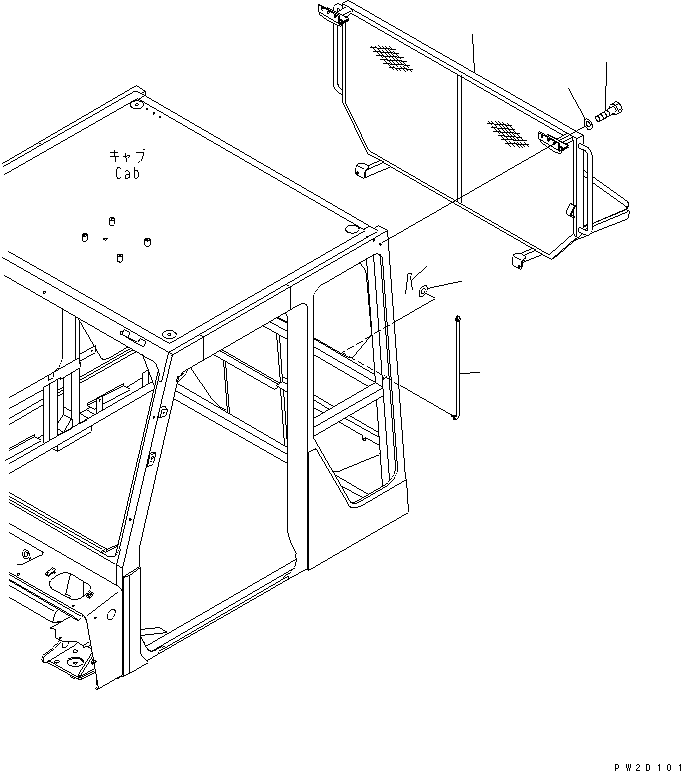 キャブ
Cab

PW2D101