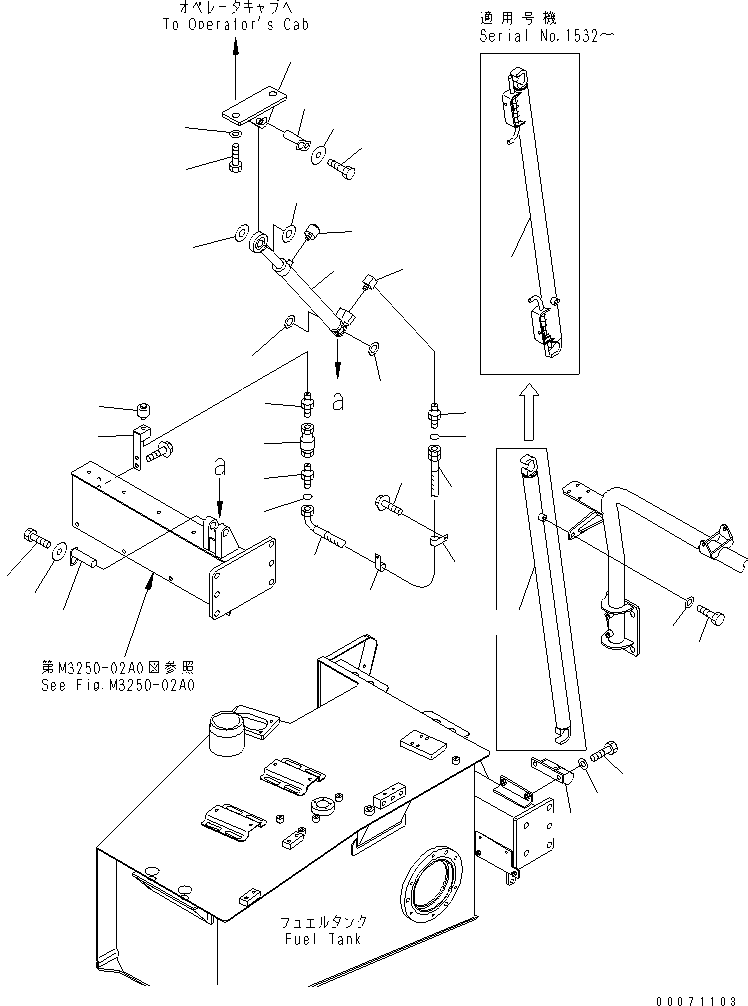 オペレータキャブへ
To Operator's Cab

適用号機
Serial No.1532～

a

a

第M3250-02A0図参照
See Fig.M3250-02A0

フュエルタンク
Fuel Tank

00071103