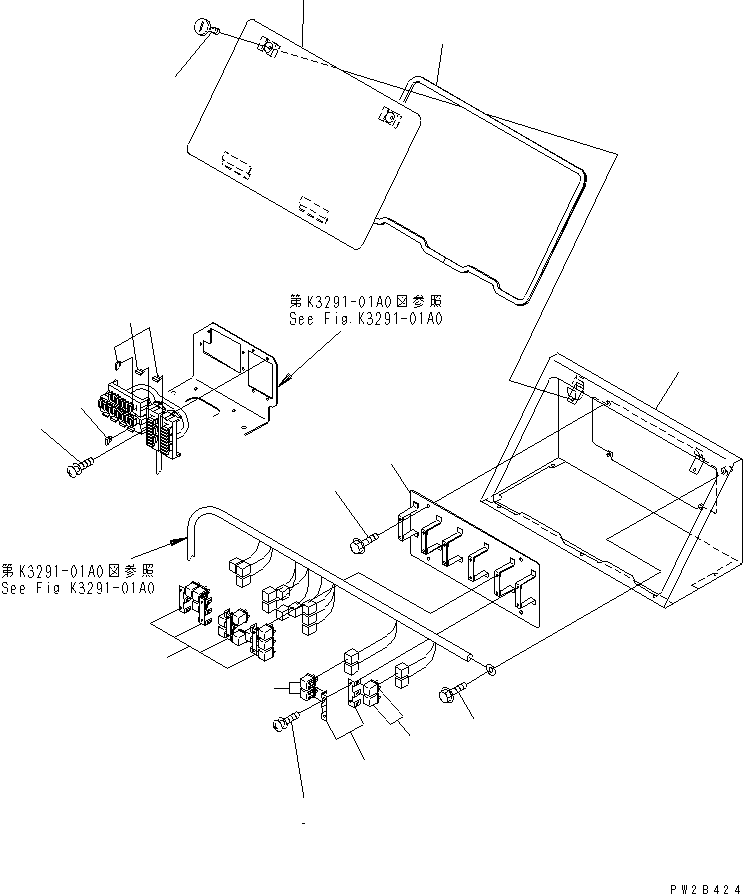 第K3291-01A0図参照
See Fig.K3291-01A0

第K3291-01A0図参照
See Fig K3291-01A0

PW2B424