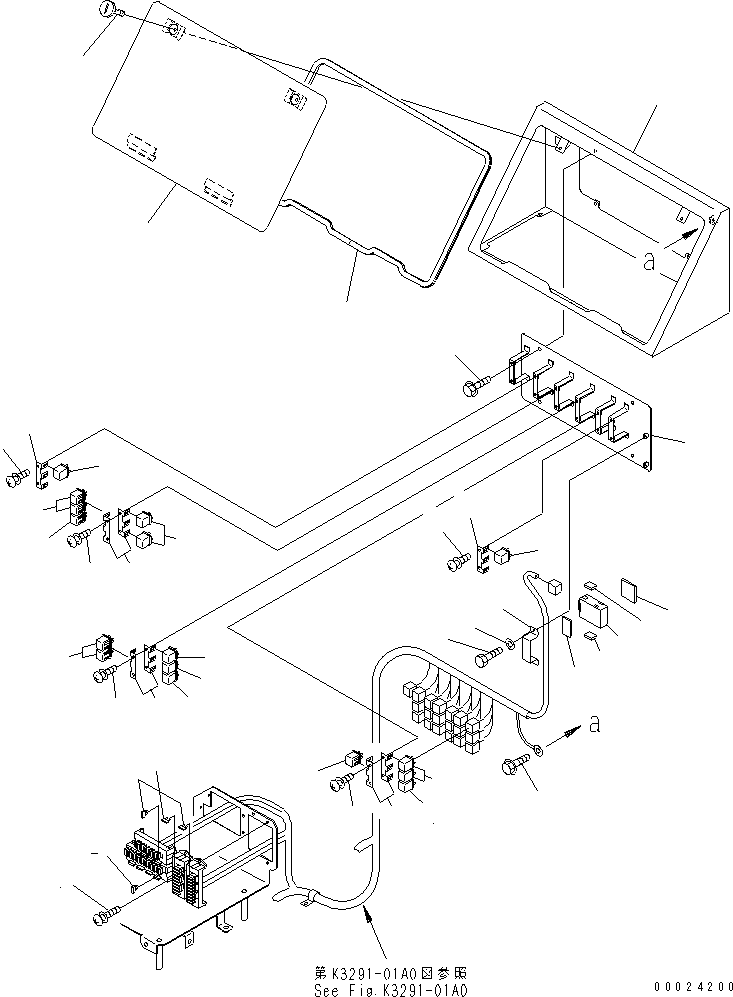 a

a

第K3291-01A0図参照
See Fig.K3291-01A0

00024200