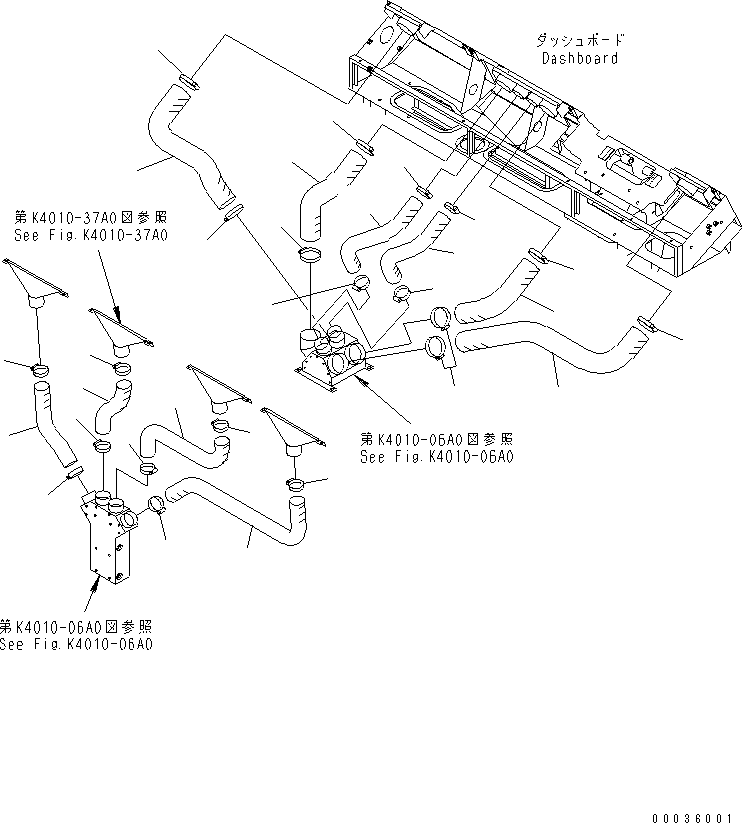 ダッシュボード
Dashboard

第K4010-37A0図参照
See Fig.K4010-37A0

第K4010-06A0図参照
See Fig.K4010-06A0

第K4010-06A0図参照
See Fig.K4010-06A0

00036001