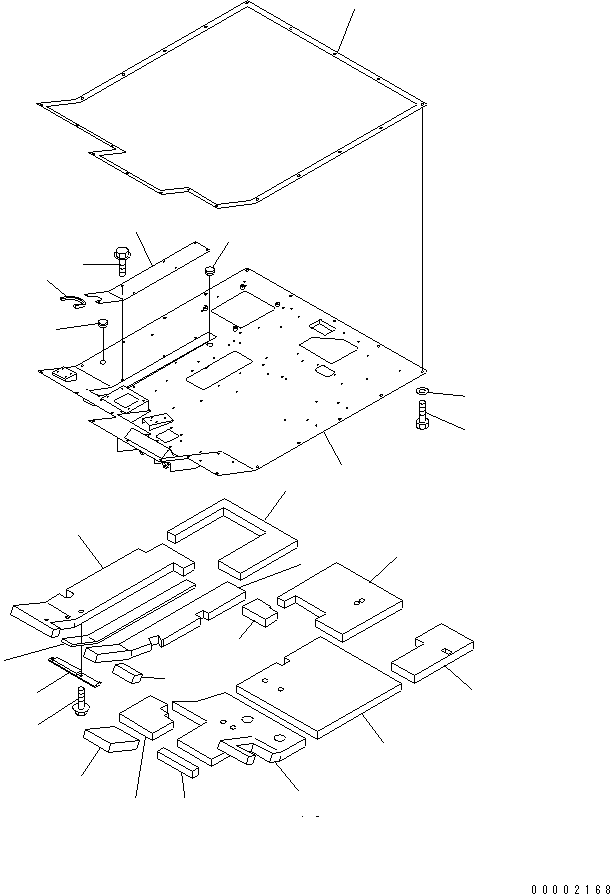 00002168