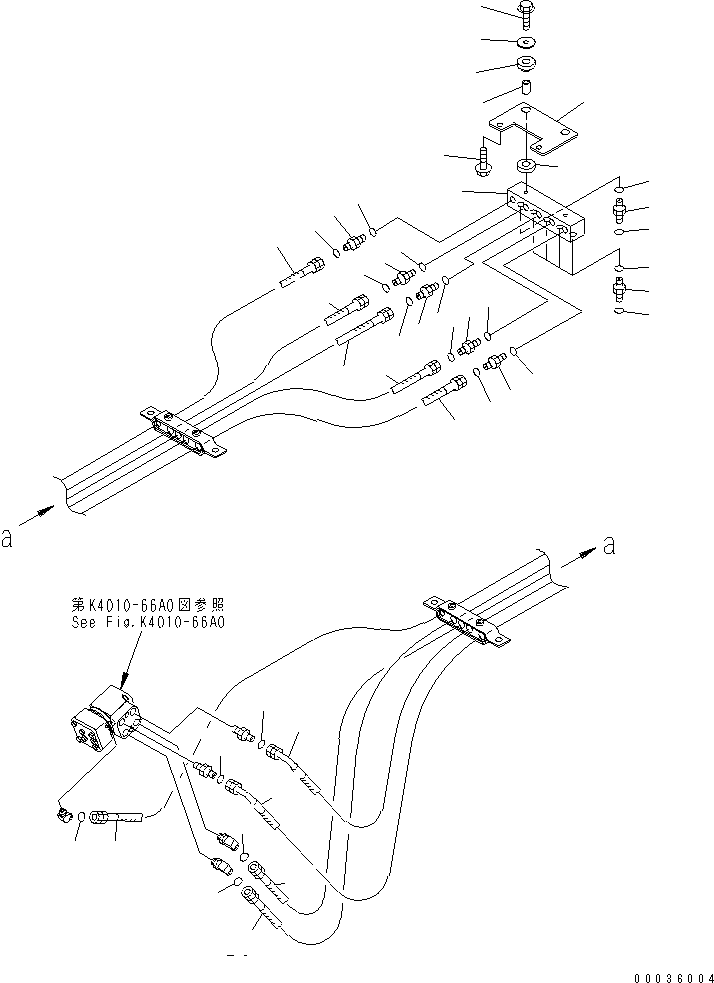 a

a

第K4010-66A0図参照
See Fig.K4010-66A0

00036004