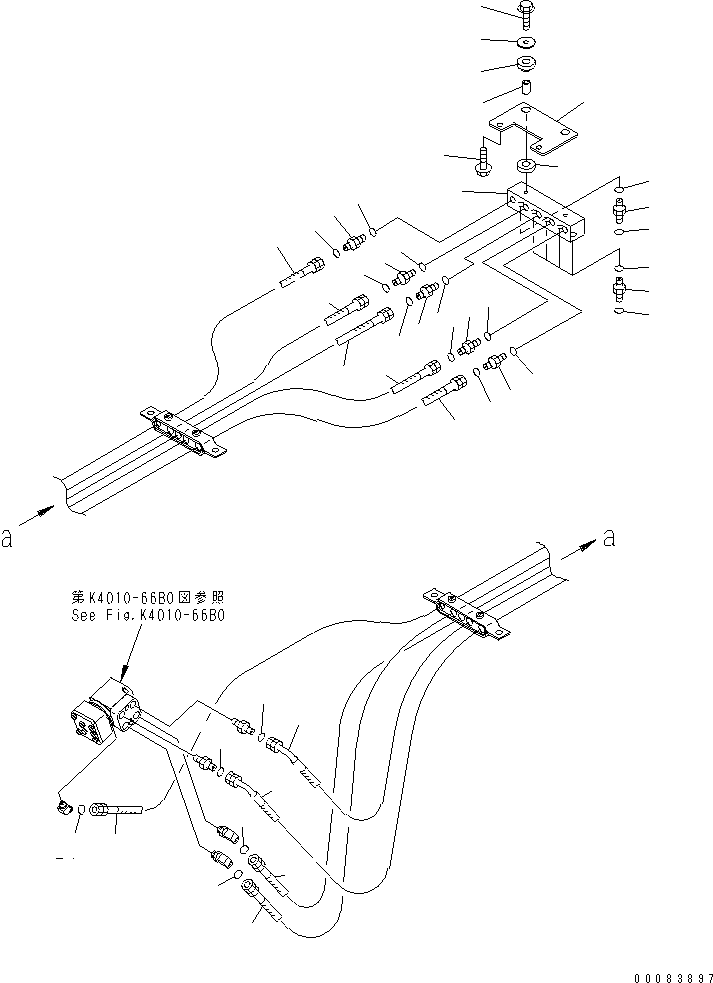 a

a

第K4010-66B0図参照
See Fig.K4010-66B0

00083897