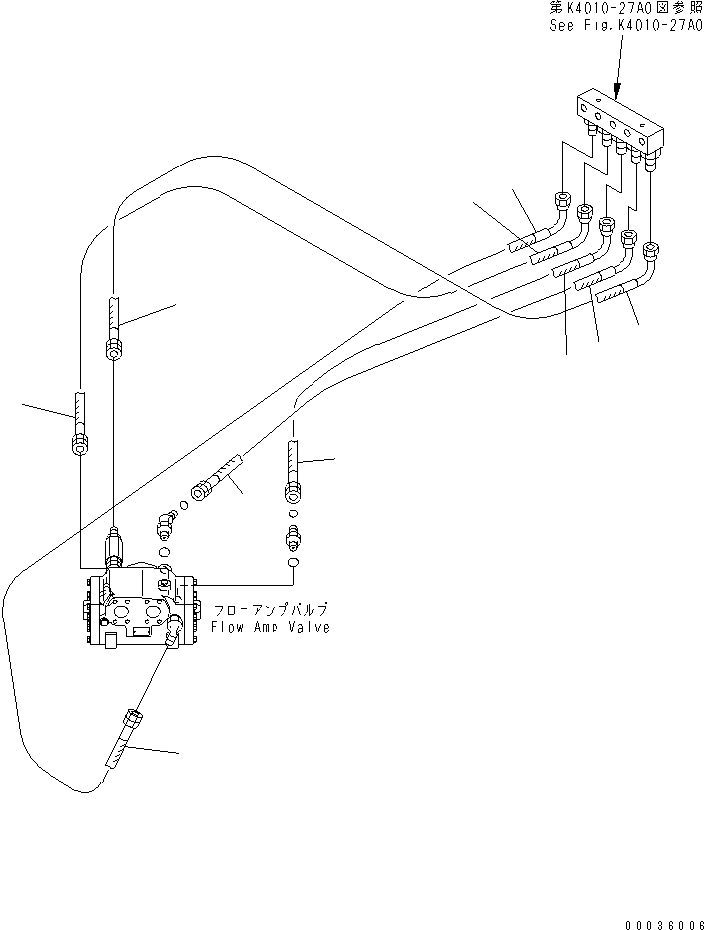 第K4010-27A0図参照
See Fig.K4010-27A0

フローアンプバルブ
Flow Amp Valve

00036006