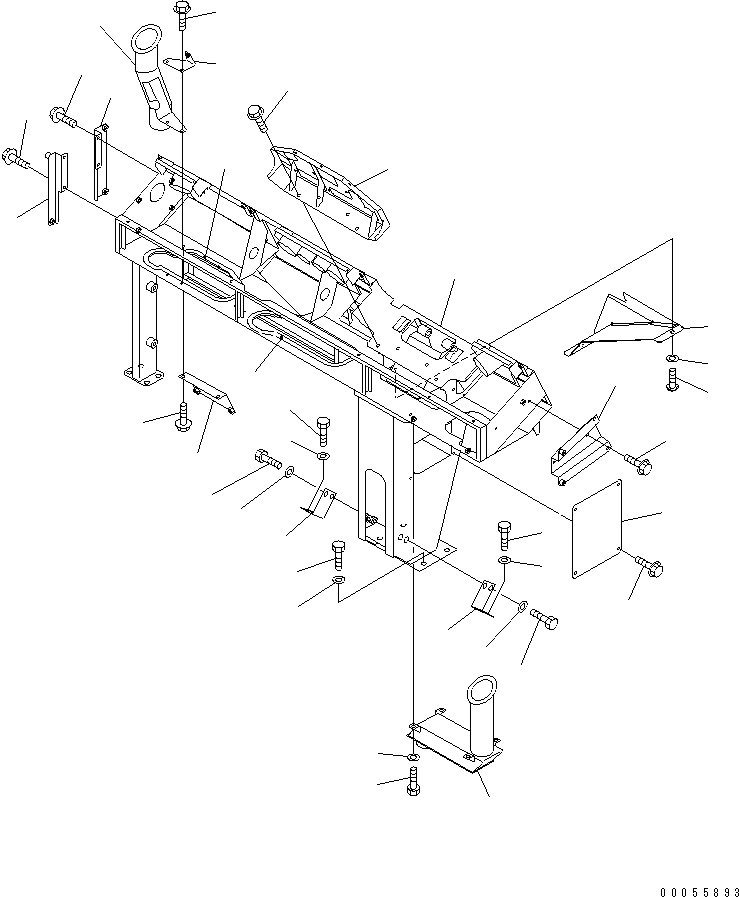 00055893