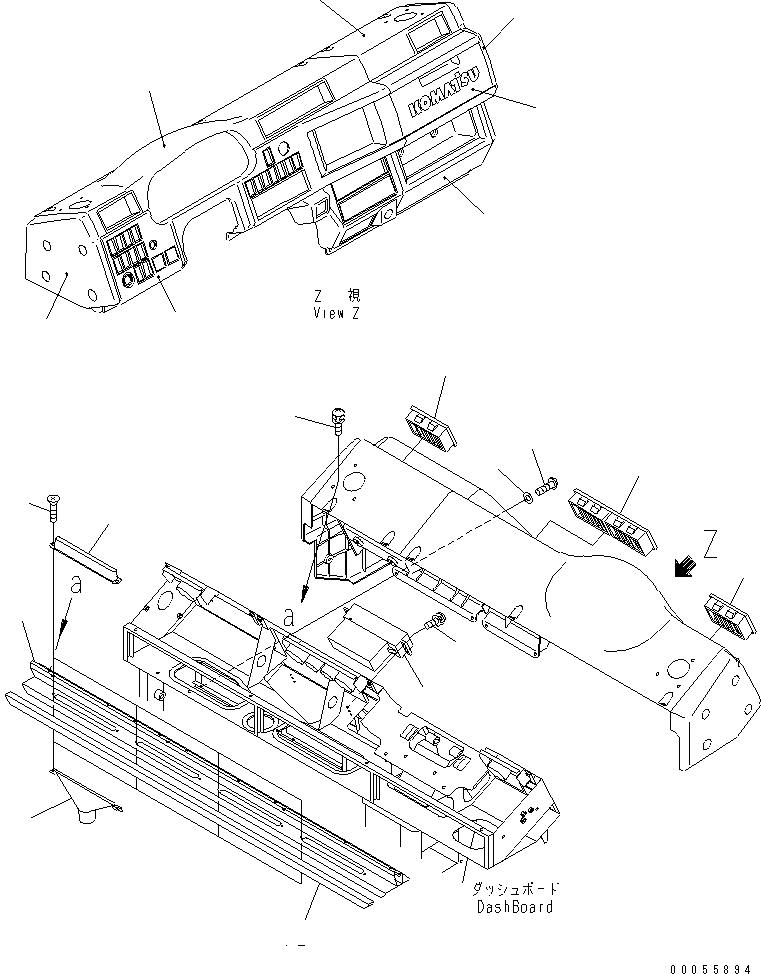 KOMATSU

Z 視
View Z

Z

a

a

ダッシュボード
DashBoard

00055894