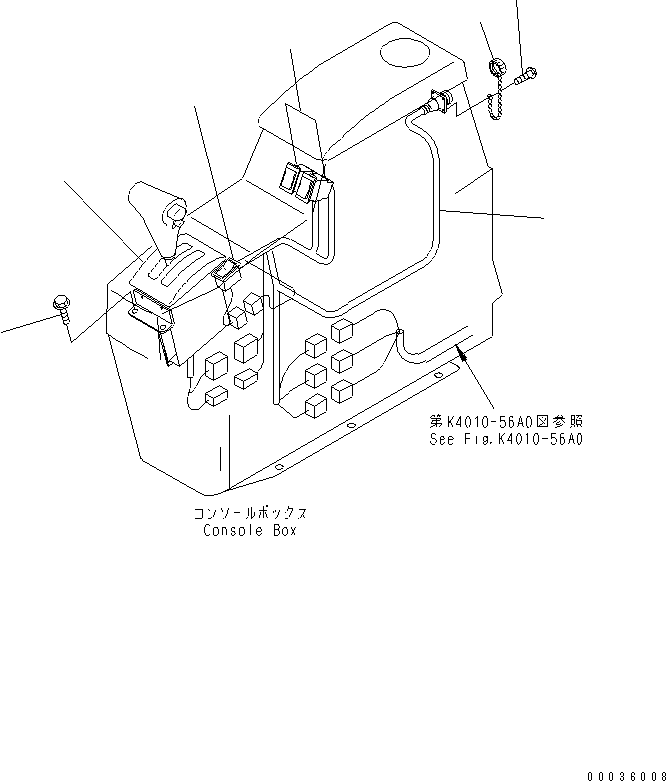 第K4010-56A0図参照
See Fig.K4010-56A0

コンソールボックス
Console Box

00036008