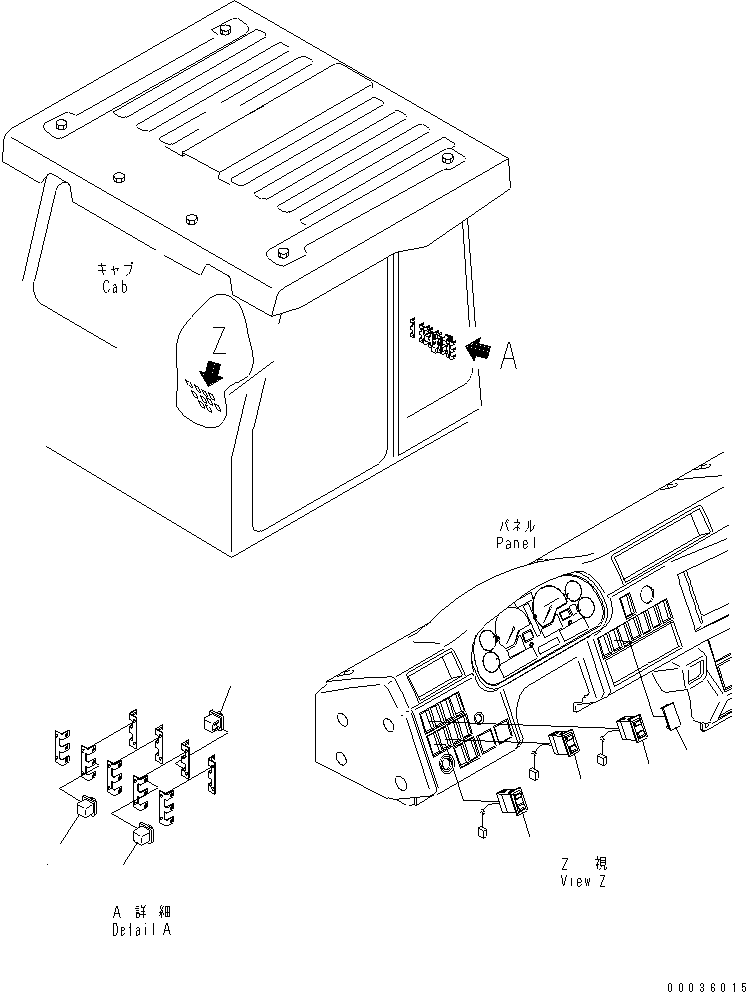 キャブ
Cab

Z

A

パネル
Panel

Z 視
View Z

A 詳細
Detail A

00036015