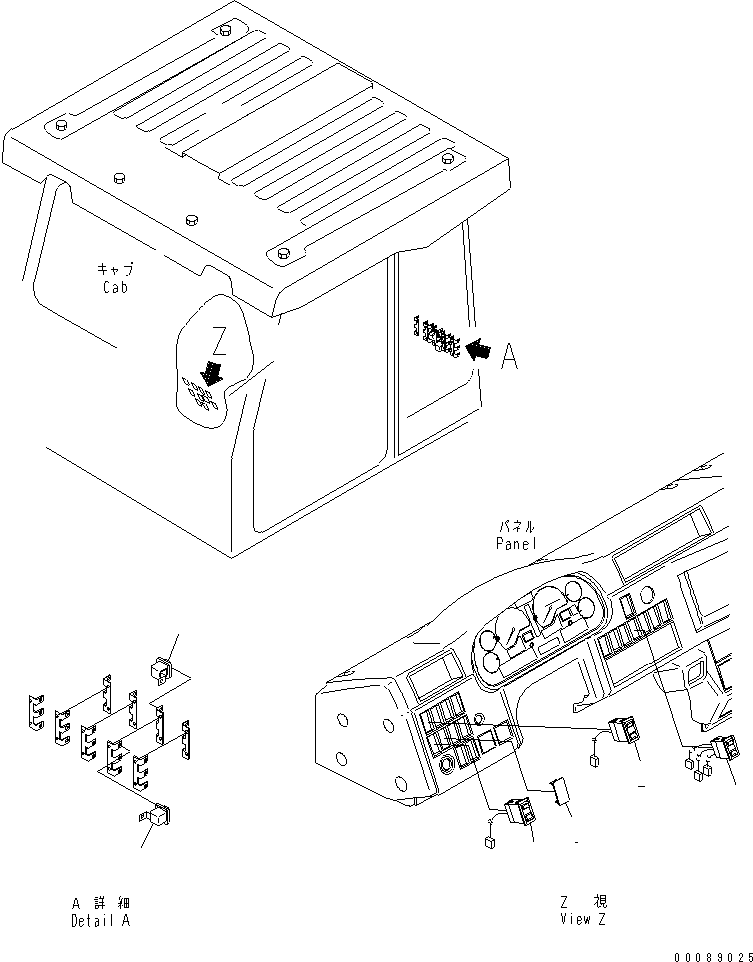 キャブ
Cab

Z

A

パネル
Panel

A 詳 細
Detail A

Z 視
View Z

00089025