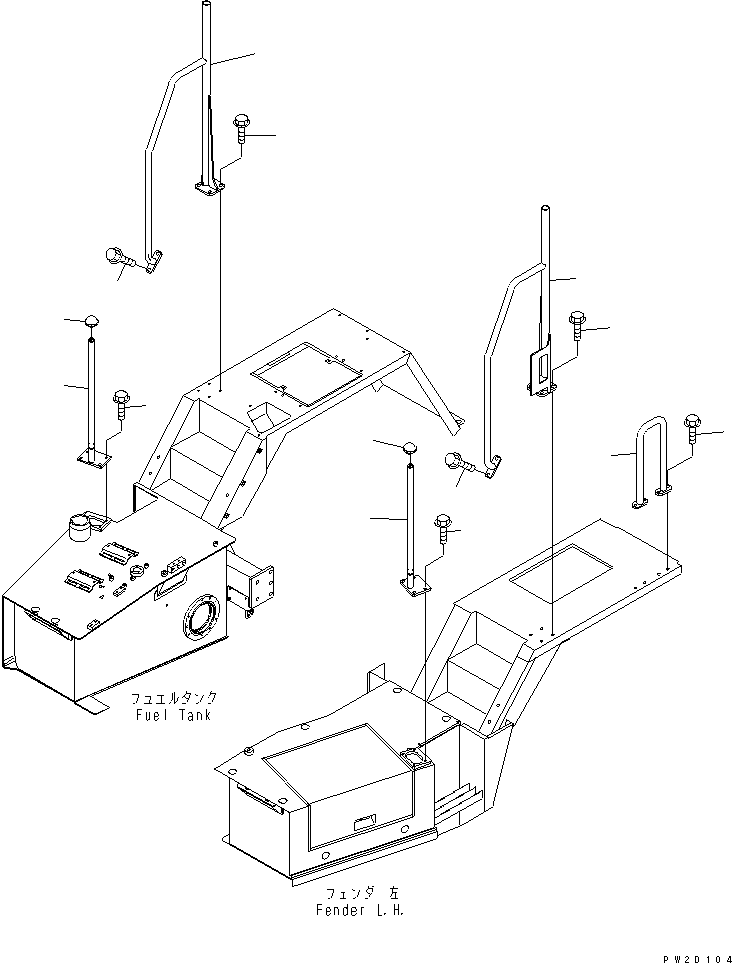 フュエルタンク
Fuel Tank

フェンダ 左
Fender L.H.

PW20104