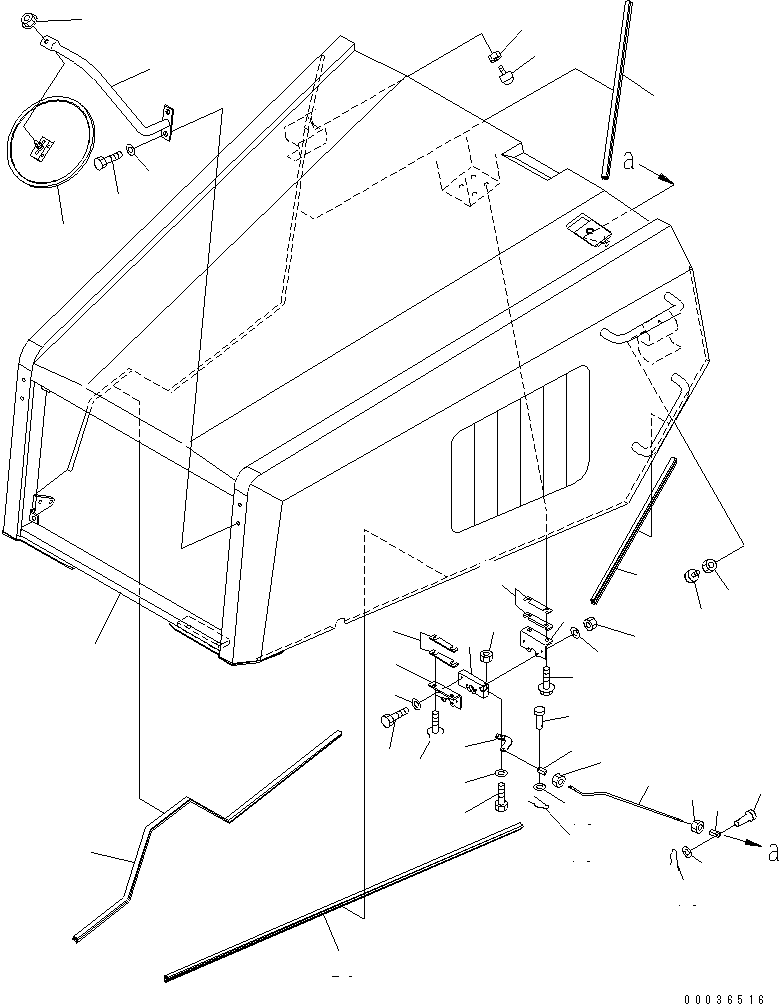 a

a

00036516