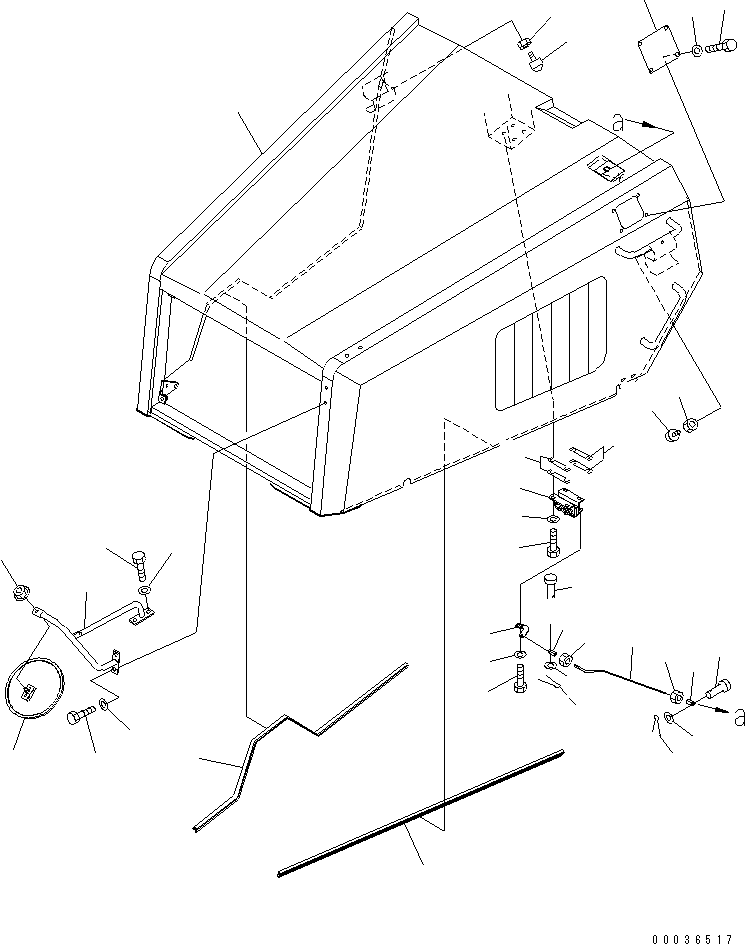 a

a

00036517