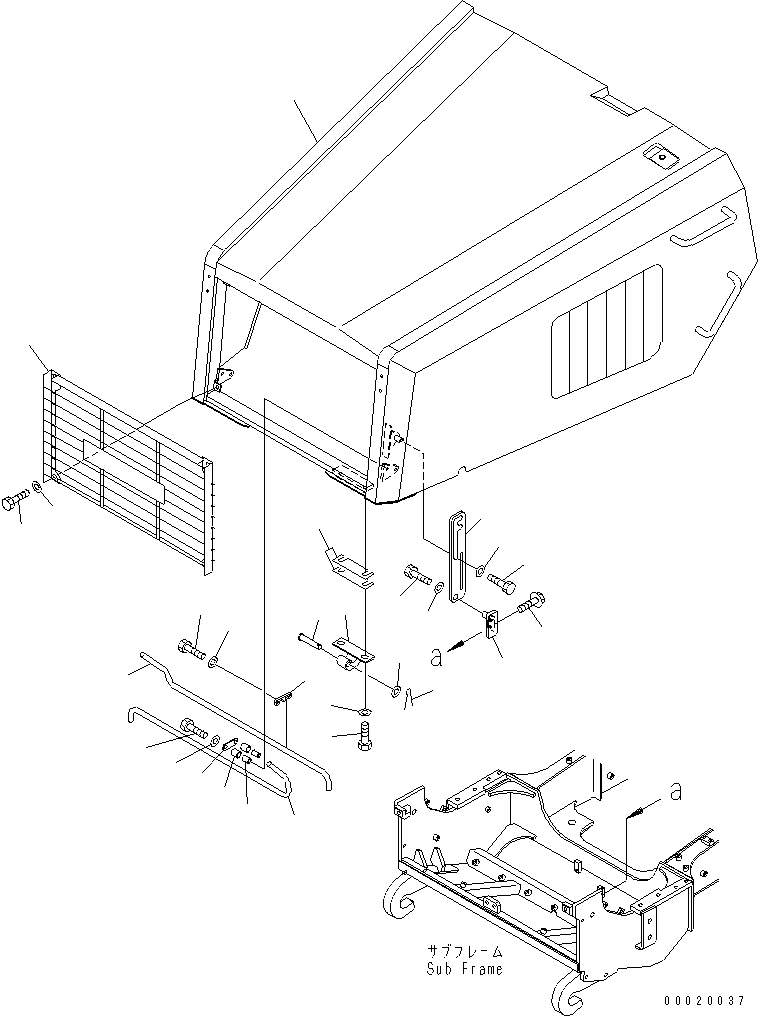 a

a

サブフレーム
Sub Frame

00020037