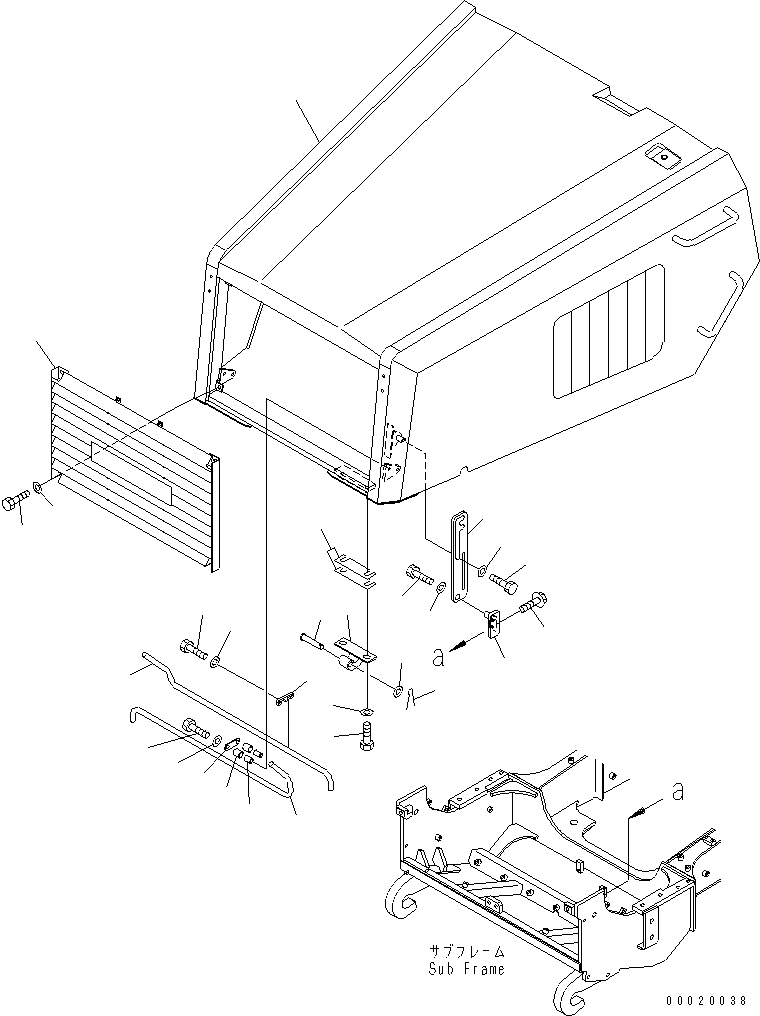 a

a

サブフレーム
Sub Frame

00020038