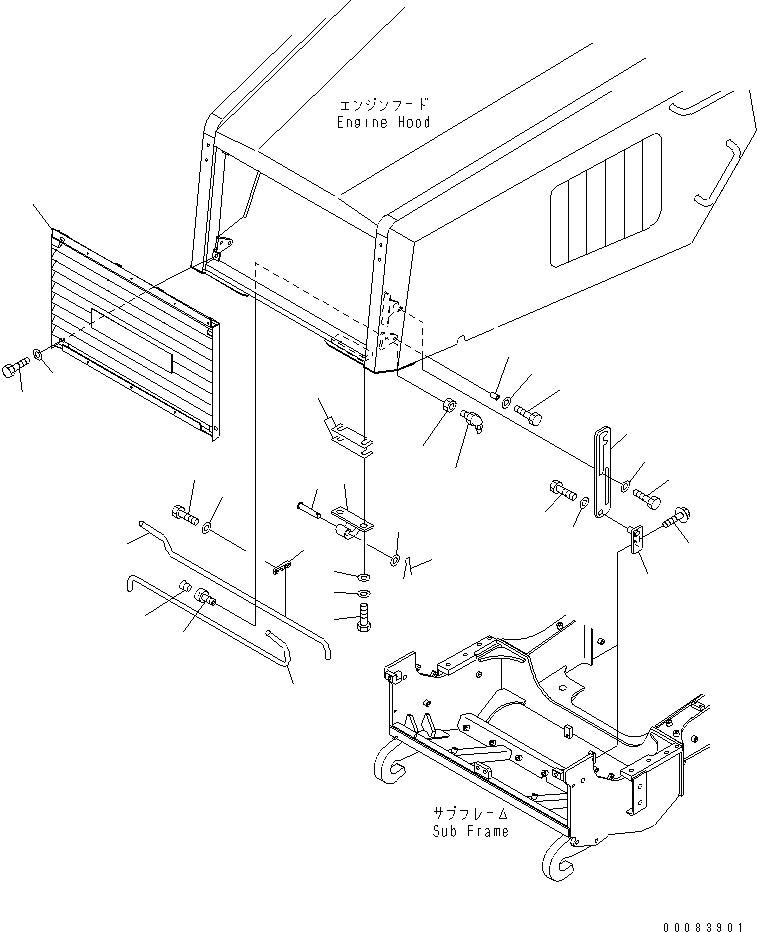 エンジンフード
Engine Hood

サブフレーム
Sub Frame

00083901