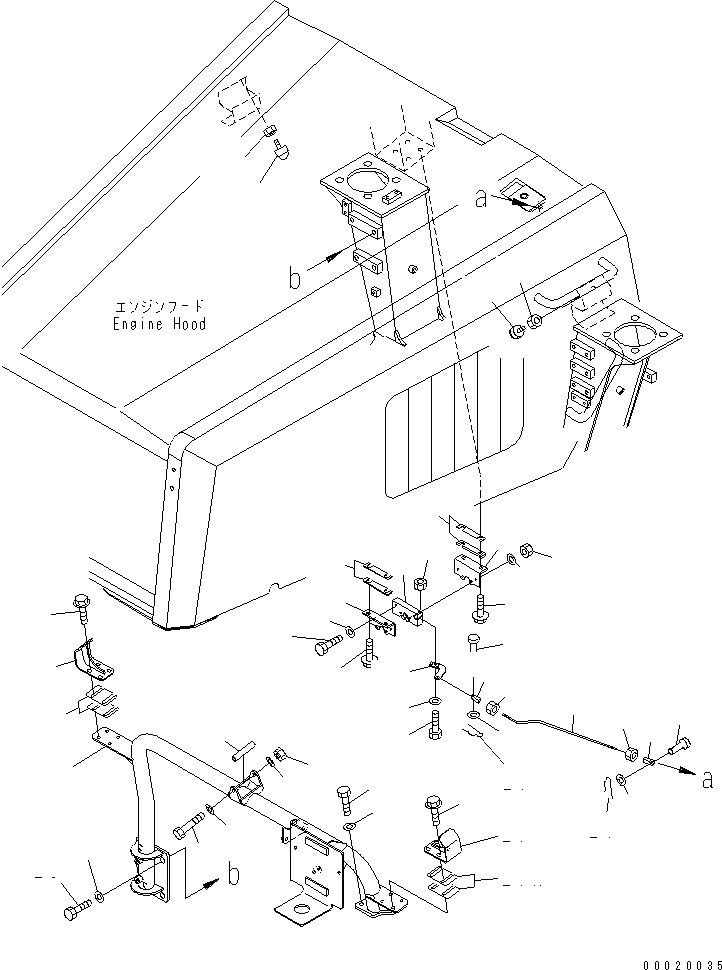 a
b
エンジンフード
Engine Hood
a
b
00020035