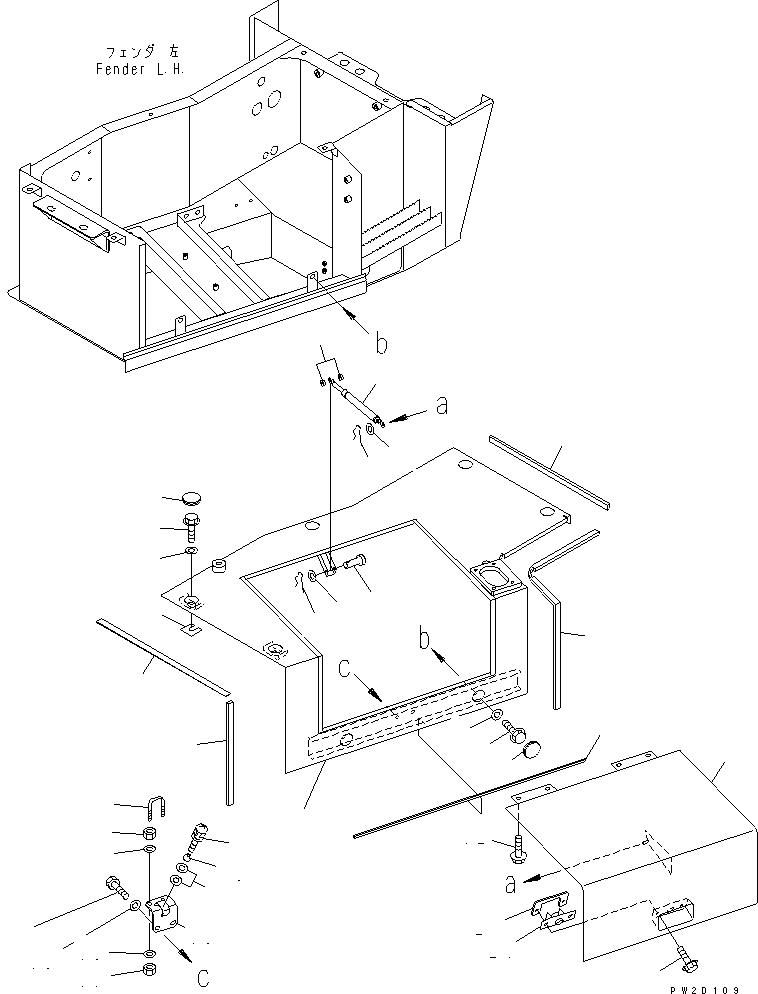 フェンダ 左
Fender L.H.

b

a

b

c

a

c

PW2D109