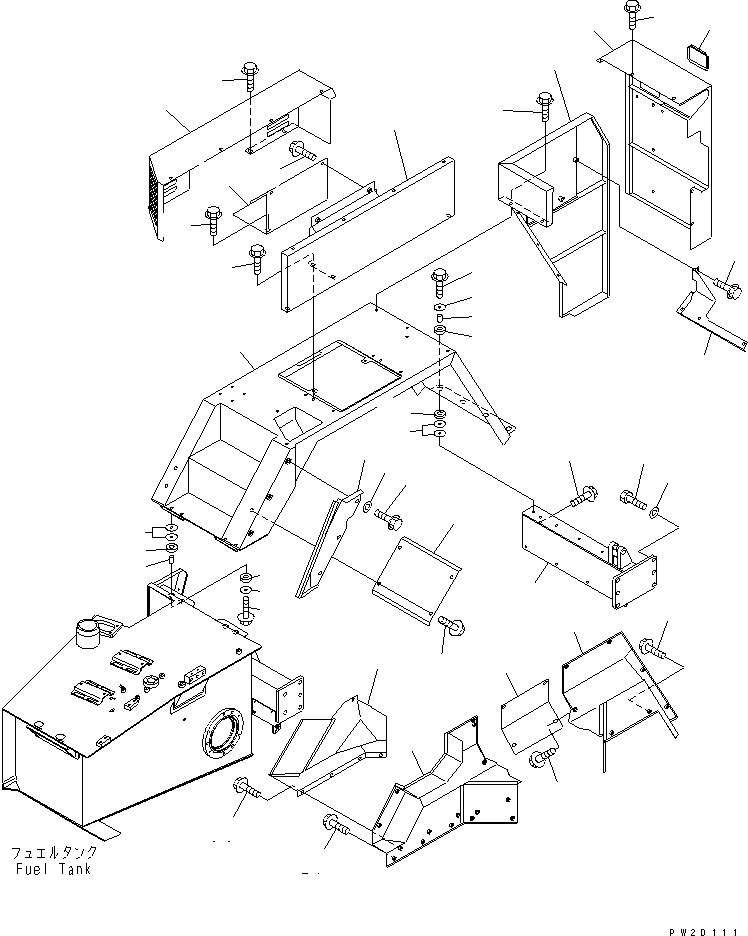 フュエルタンク
Fuel Tank

PW20111