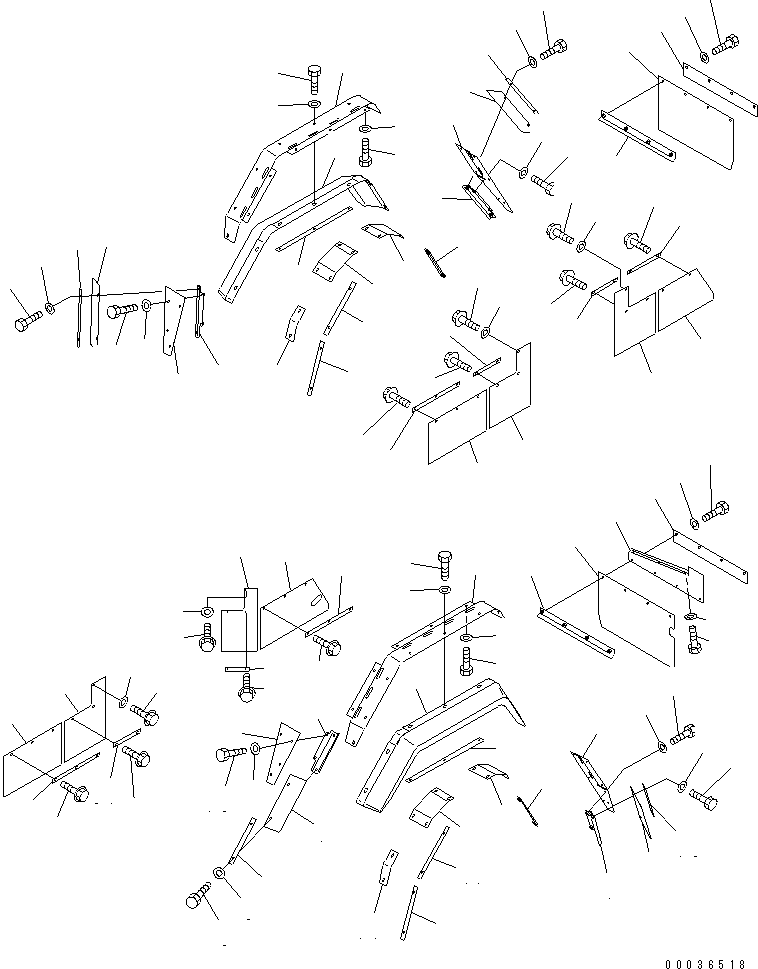 00036518