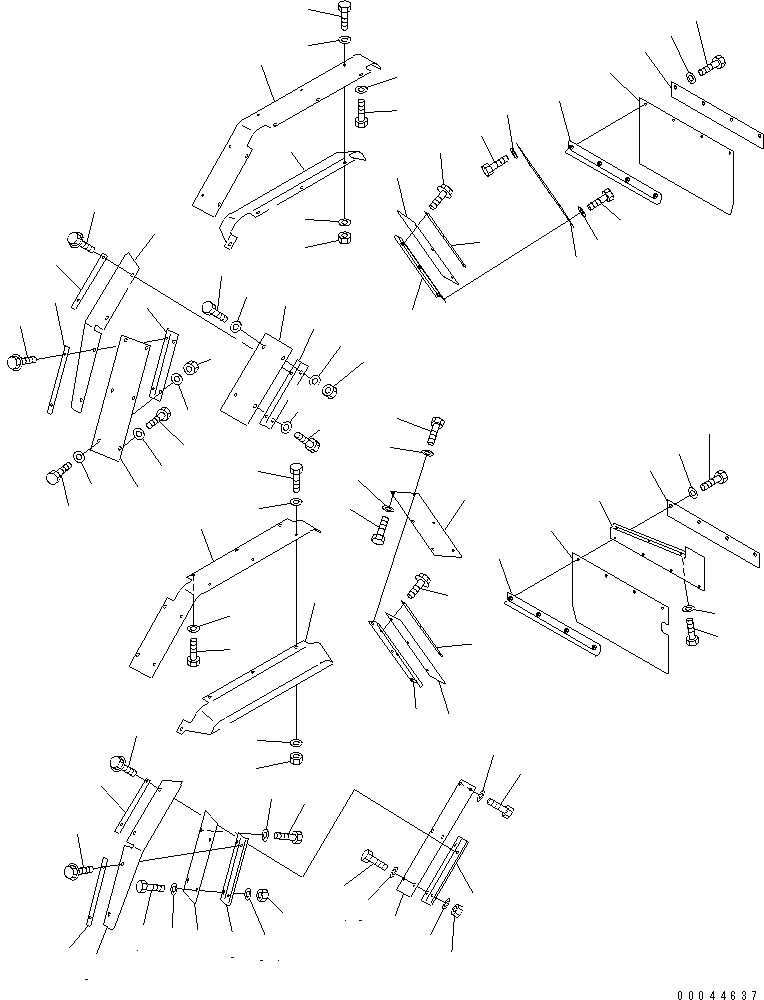 00044637