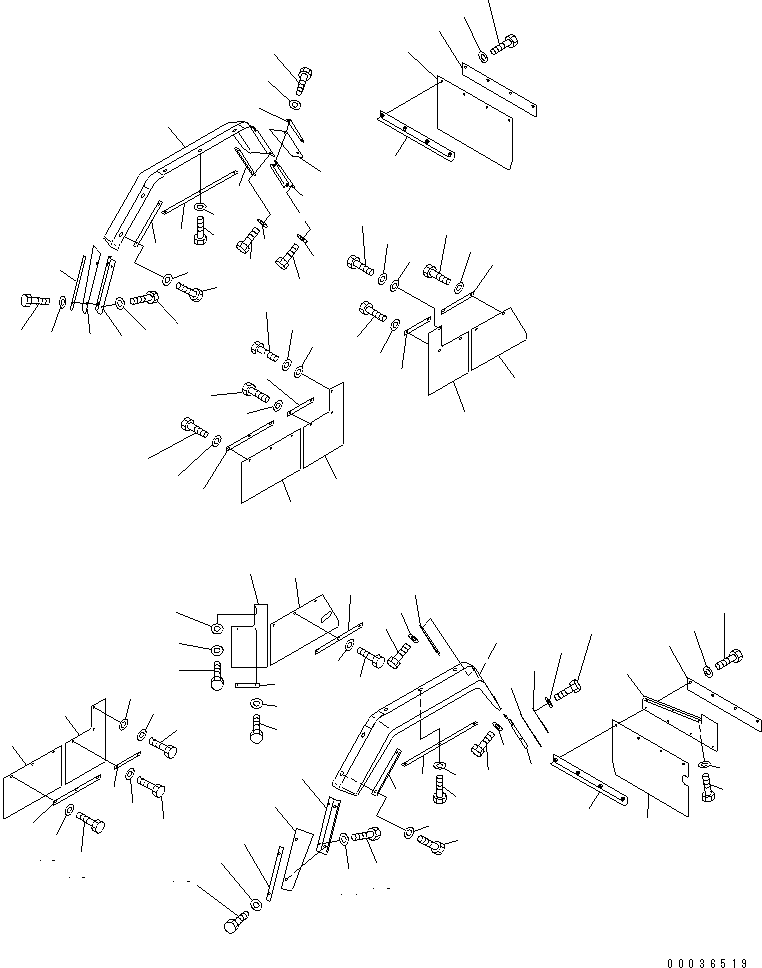 00036519