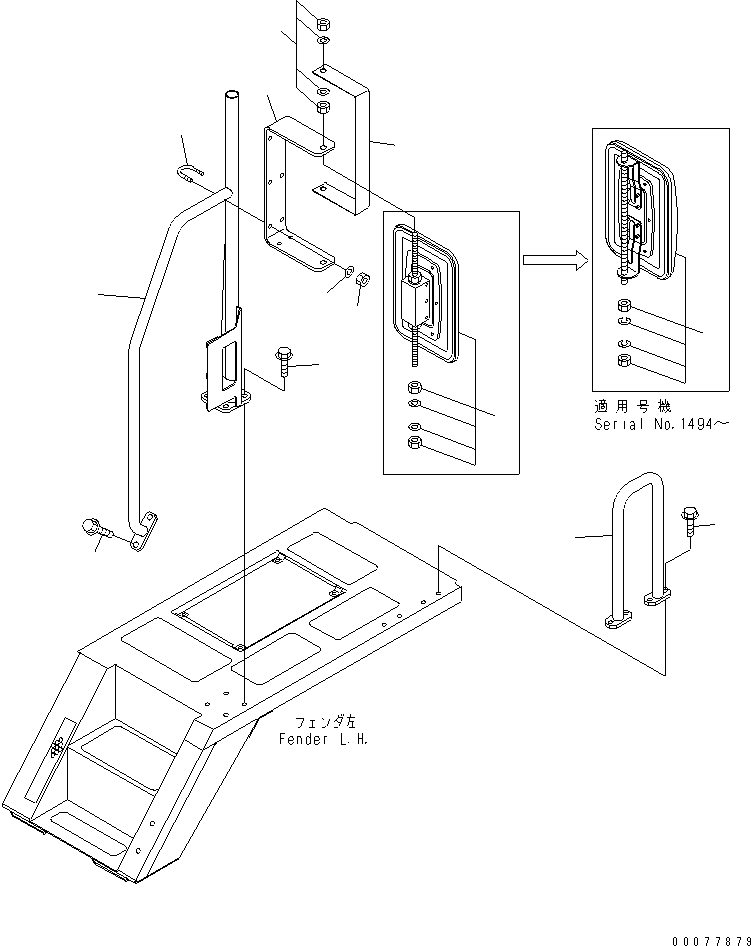 適用号機
Serial No.1494～

フェンダ左
Fender L.H.

00077879