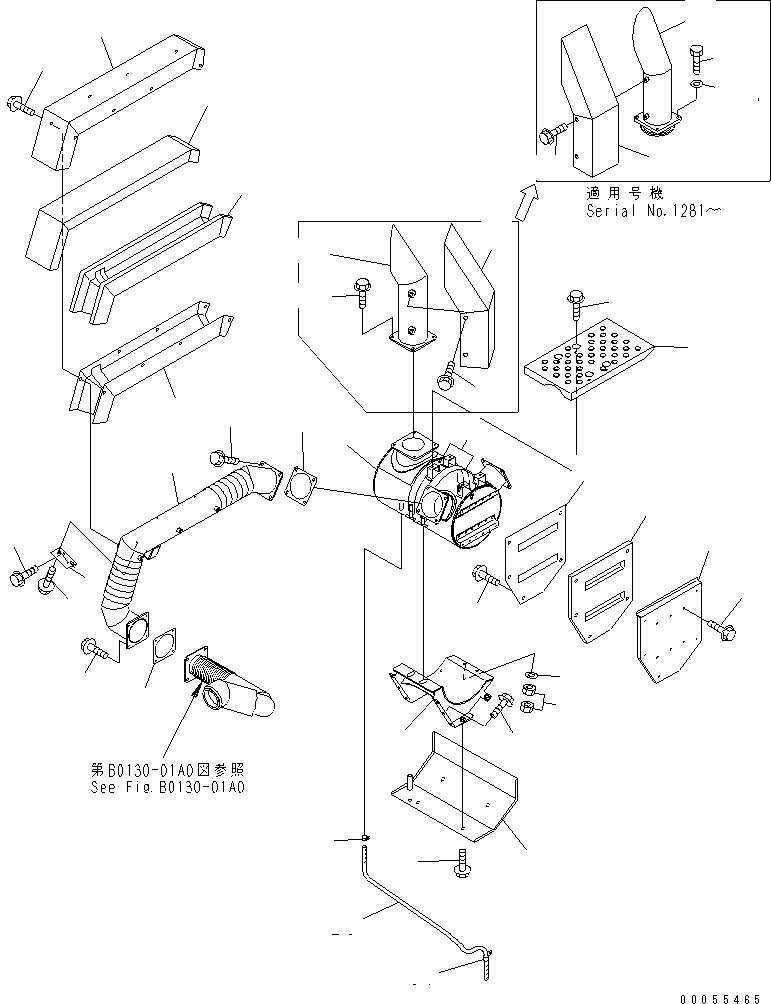 適用号機
Serial No.1281～

第B0130-01A0図参照
See Fig.B0130-01A0

00055465