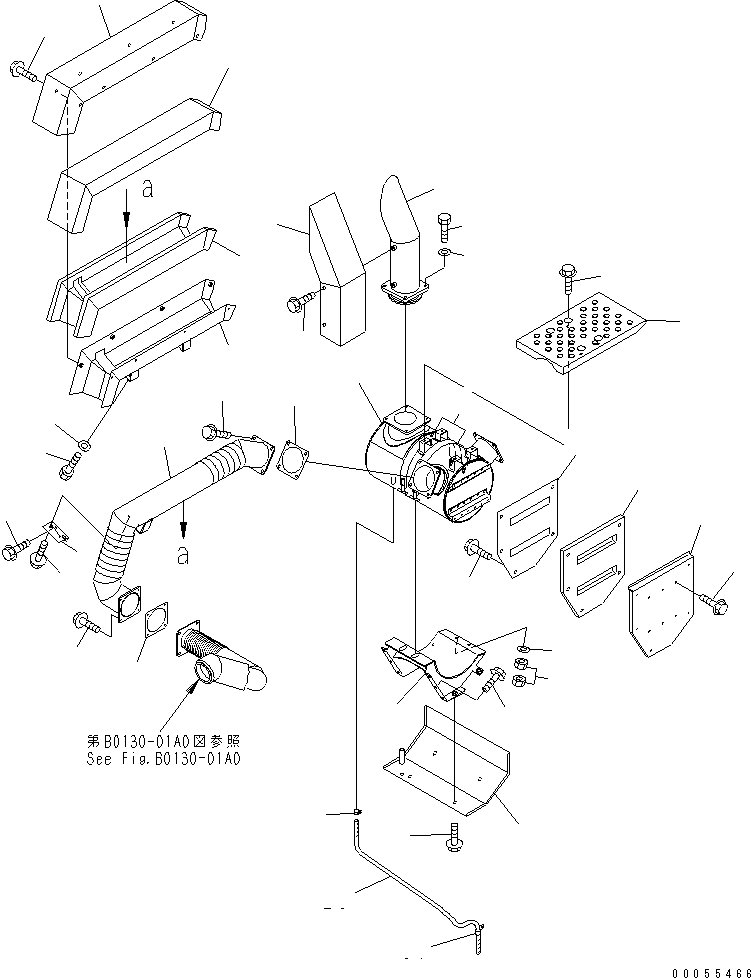 a

a

第B0130-01A0図参照
See Fig.B0130-01A0

00055466