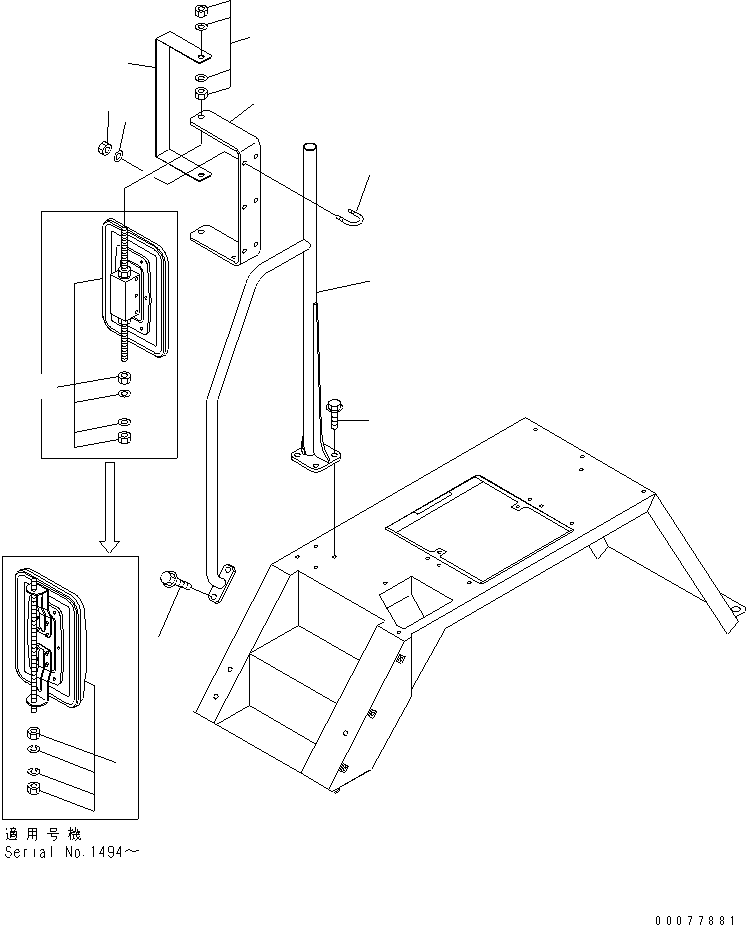 適用号機
Serial No.1494～

00077881