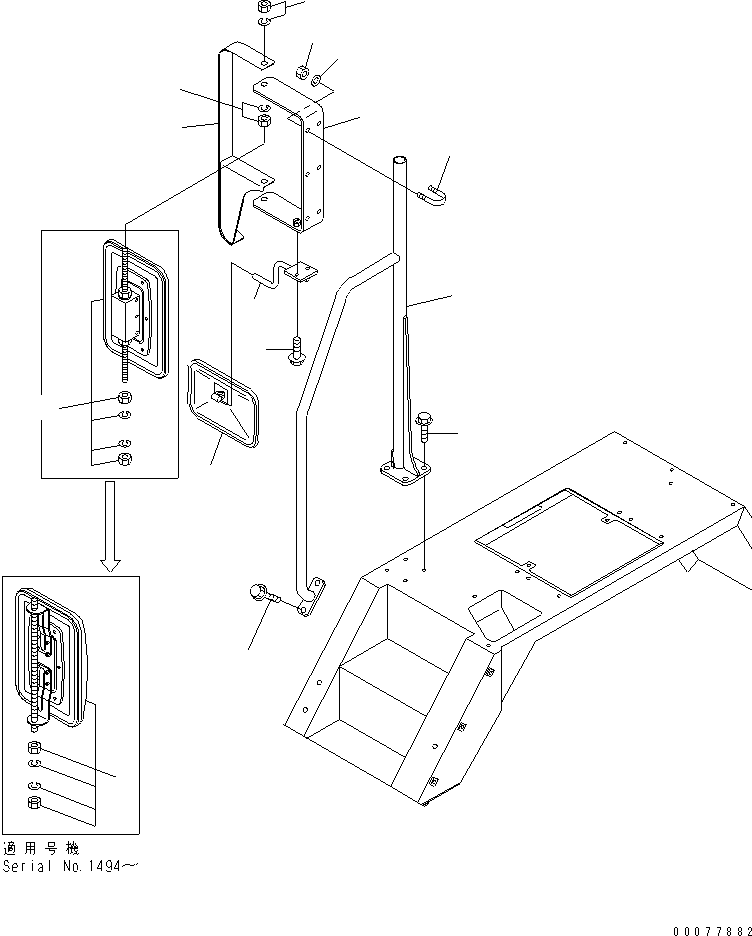 適用号機
Serial No.1494~

00077882