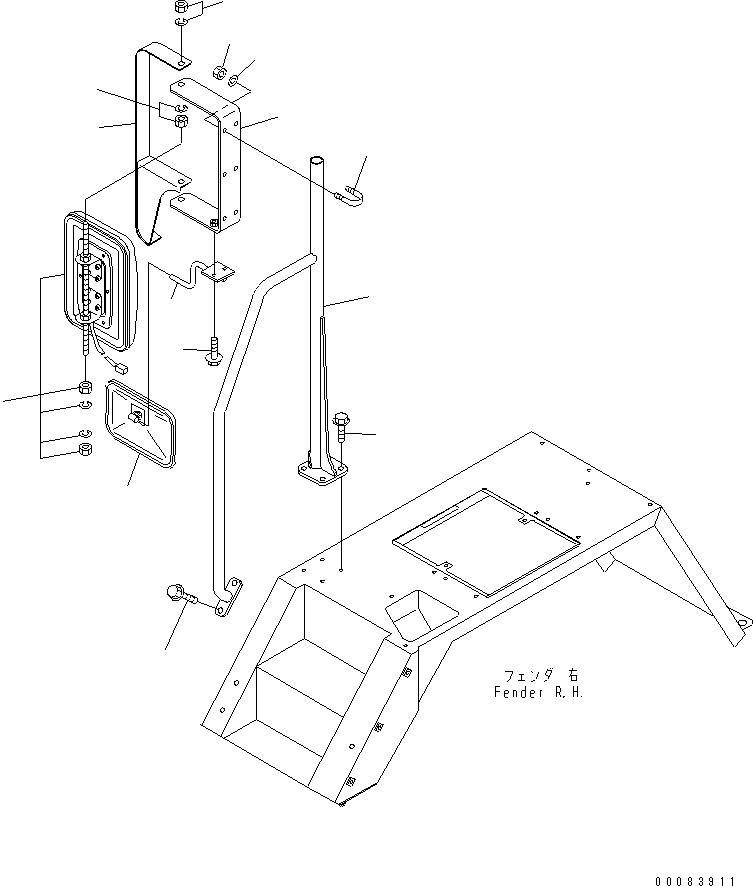 フェンダ 右
Fender R.H.

00083911