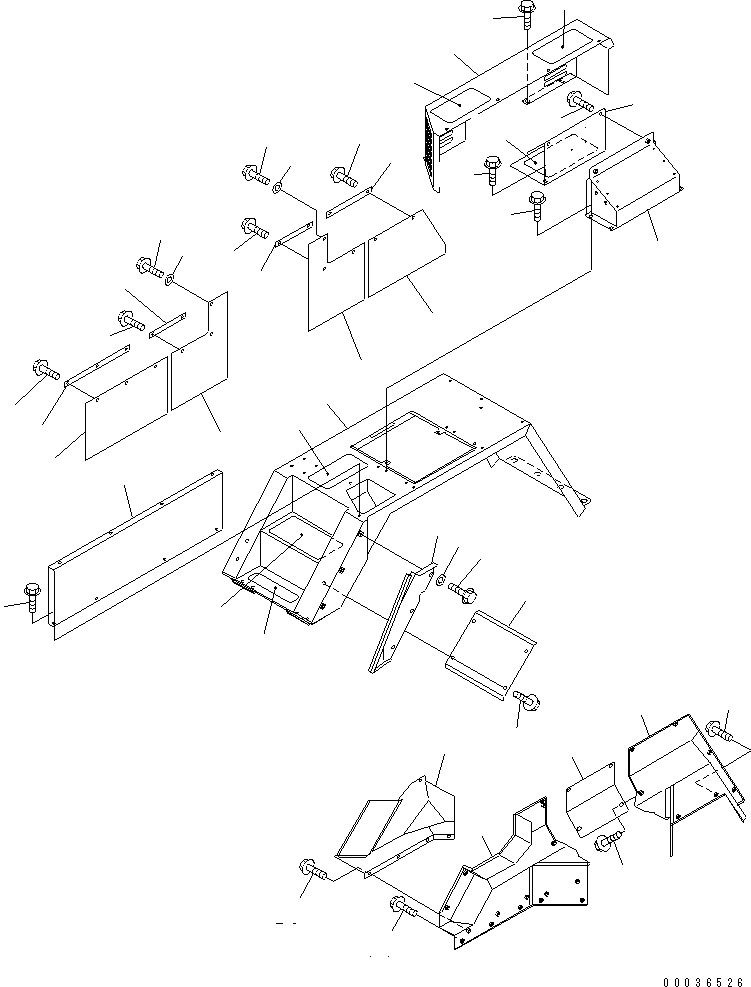 00036526