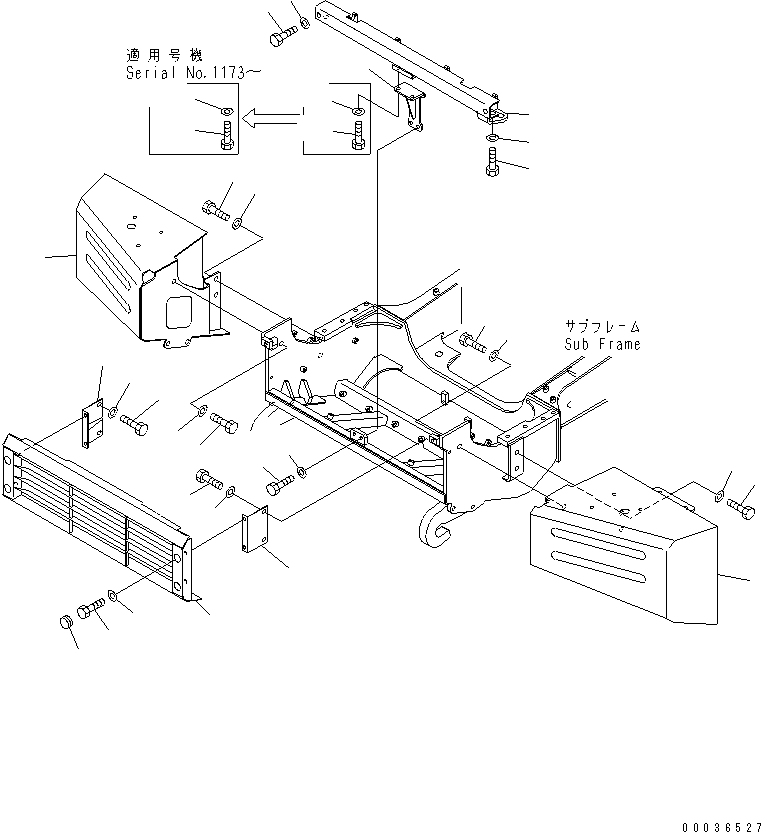 適用号機
Serial No.1173～

サブフレーム
Sub Frame

00036527